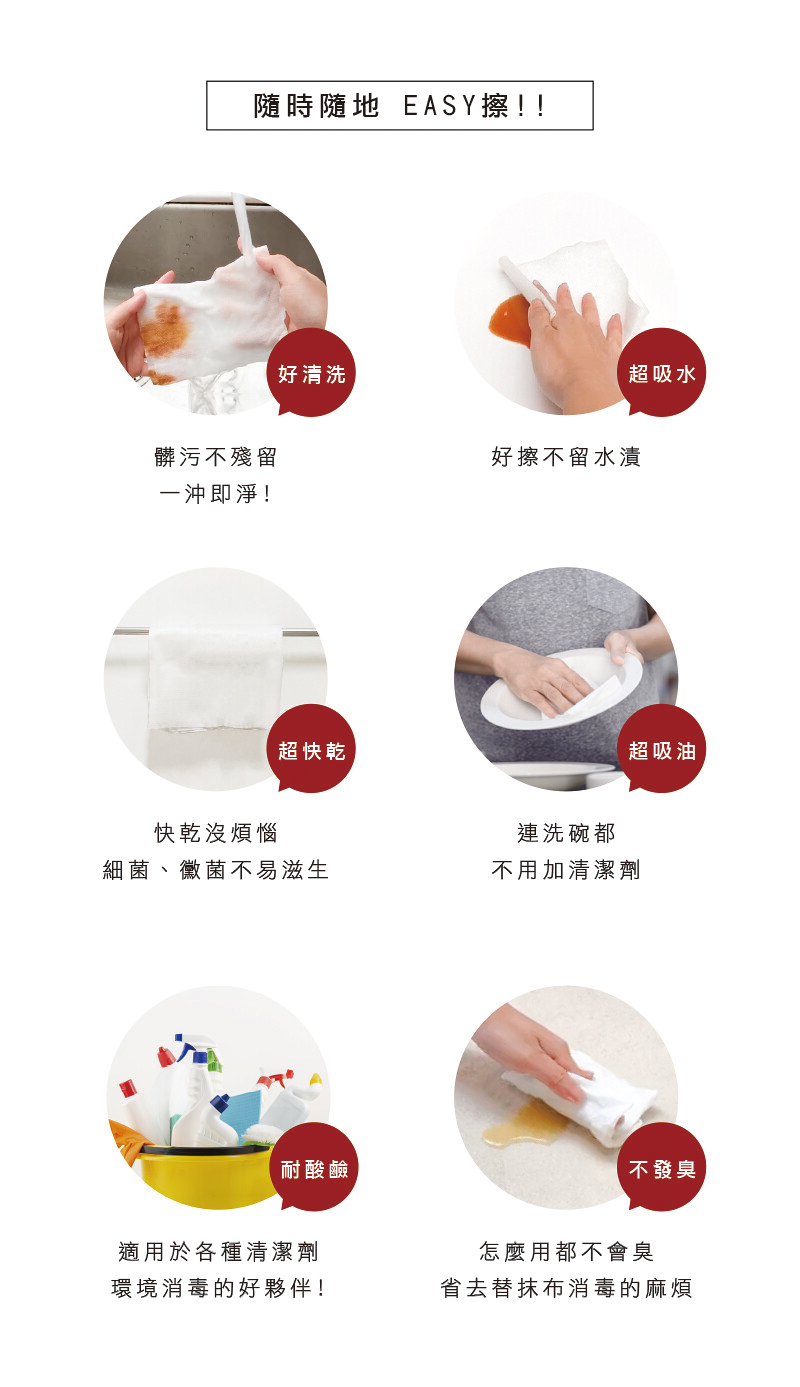 隨時隨地 EASY擦!!

好清洗

髒污不殘留
一沖即淨!

超吸水

好擦不留水漬

超快乾

快乾沒煩惱
細菌、黴菌不易滋生

超吸油

連洗碗都
不用加清潔劑

耐酸鹼

適用於各種清潔劑
環境消毒的好夥伴!

不發臭

怎麼用都不會臭
省去替抹布消毒的麻煩