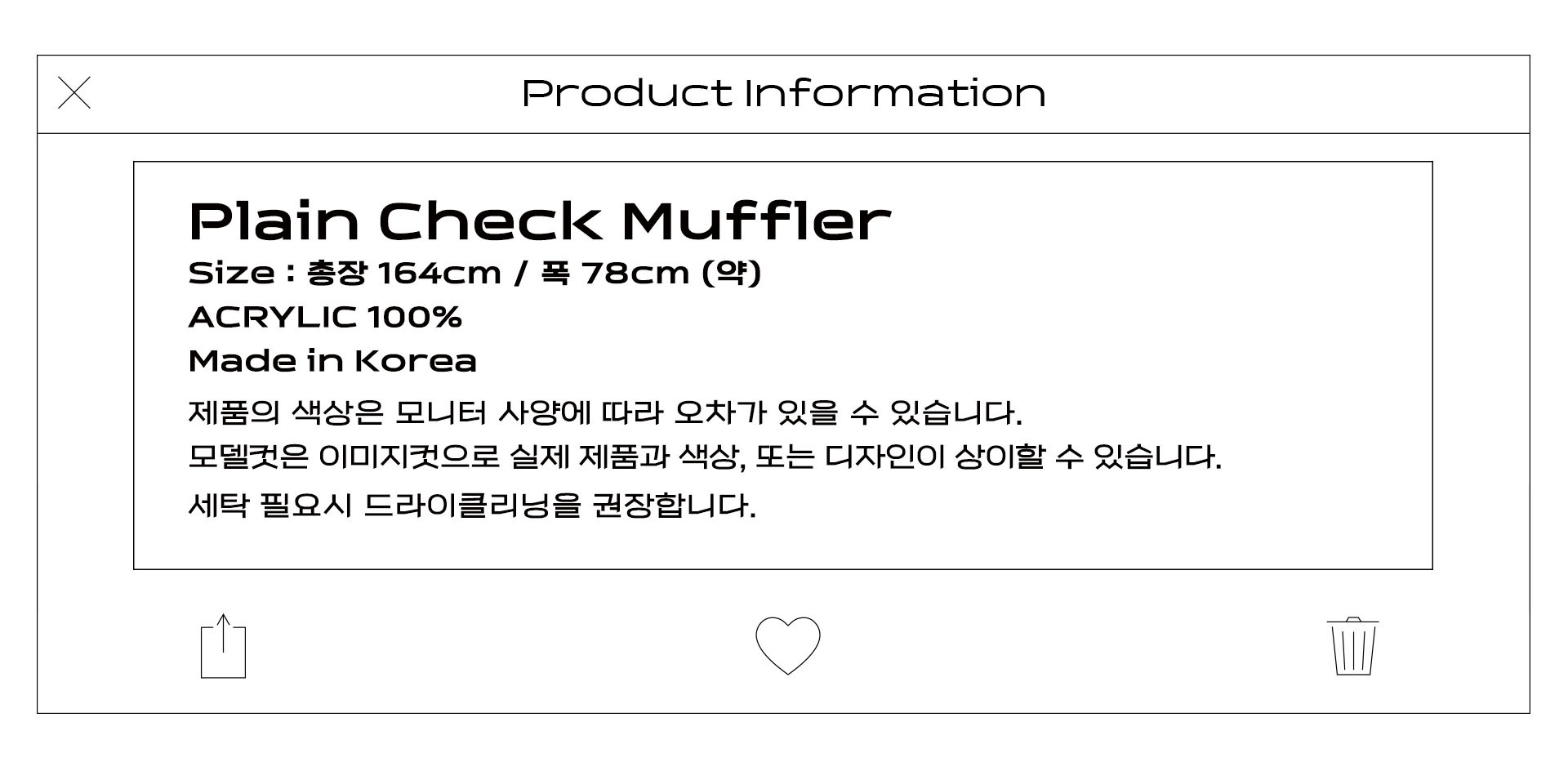 Product Information

Plain Check Muffler

Size : 총장 164cm / 폭 78cm (약)

ACRYLIC 100%

Made in Korea

제품의 색상은 모니터 사양에 따라 오차가 있을 수 있습니다.

모델컷은 이미지컷으로 실제 제품과 색상, 또는 디자인이 상이할 수 있습니다.

세탁 필요시 드라이클리닝을 권장합니다.