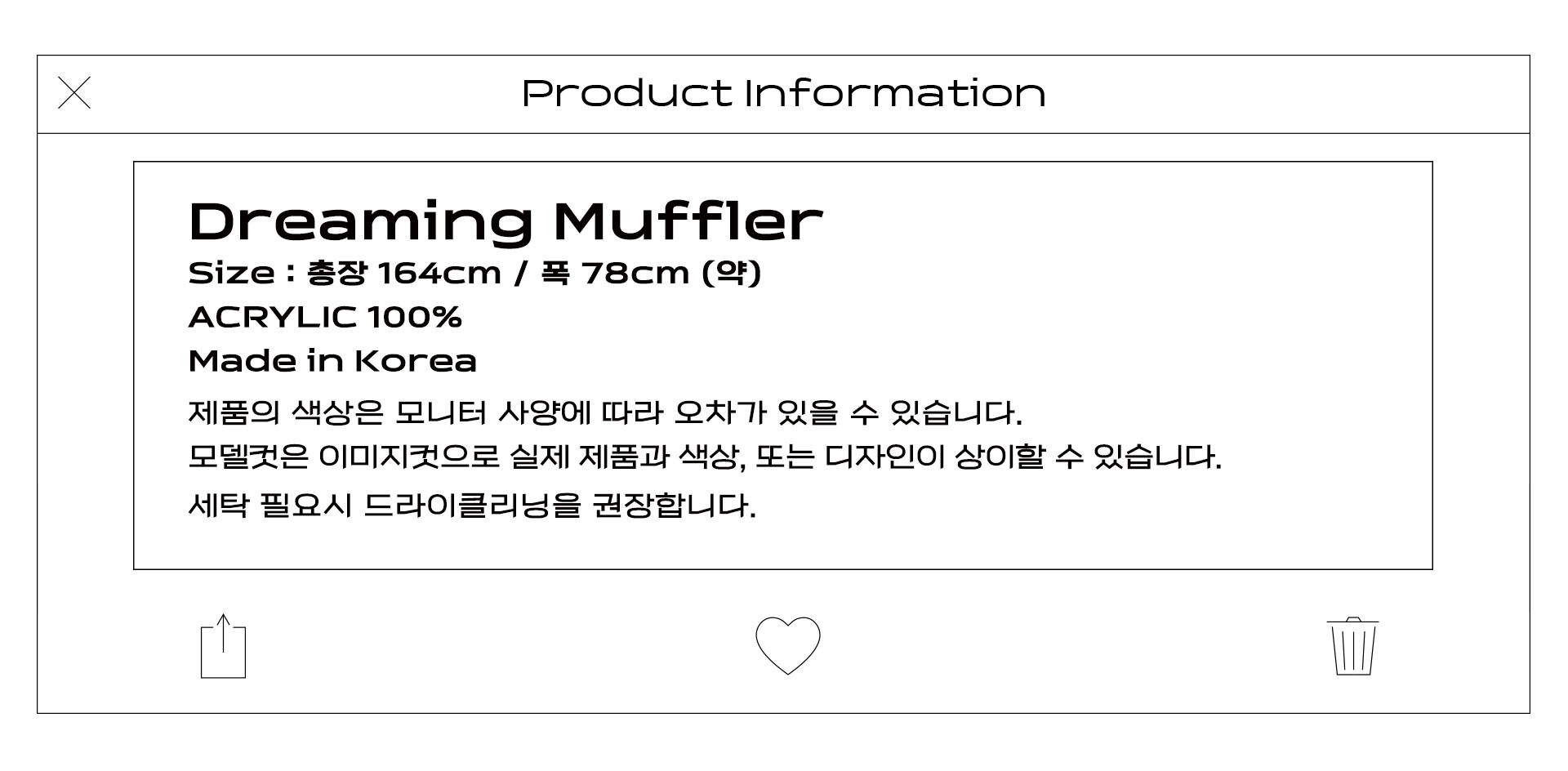 Product Information

Dreaming Muffler
Size : 총장 164cm / 폭 78cm (약)
ACRYLIC 100%
Made in Korea

제품의 색상은 모니터 사양에 따라 오차가 있을 수 있습니다.
모델컷은 이미지컷으로 실제 제품과 색상, 또는 디자인이 상이할 수 있습니다.
세탁 필요시 드라이클리닝을 권장합니다.