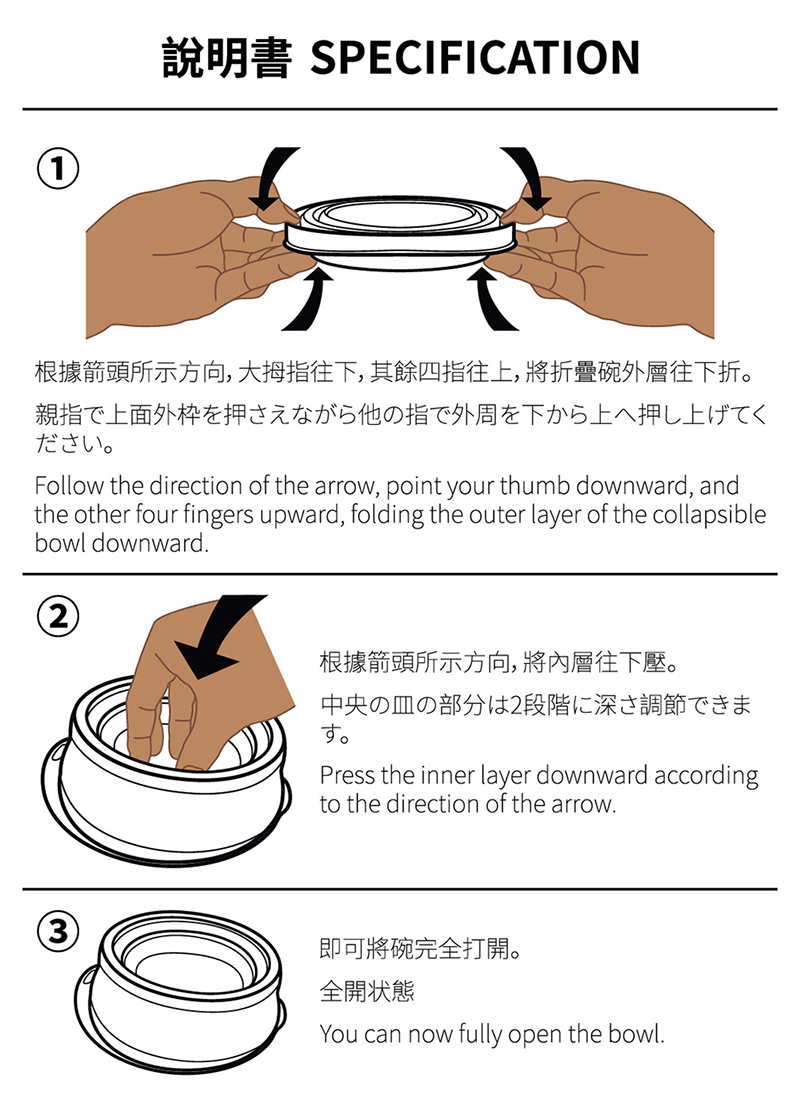 說明書 SPECIFICATION

①

根據箭頭所示方向，大拇指往下，其餘四指往上，將折疊碗外層往下折。

親指で上面外枠を押さえながら他の指で外周を下から上へ押し上げてください。

Follow the direction of the arrow, point your thumb downward, and the other four fingers upward, folding the outer layer of the collapsible bowl downward.

②

根據箭頭所示方向，將內層往下壓。

中央の皿の部分は2段階に深さ調節できます。

Press the inner layer downward according to the direction of the arrow.

③

即可將碗完全打開。

全開状態

You can now fully open the bowl.