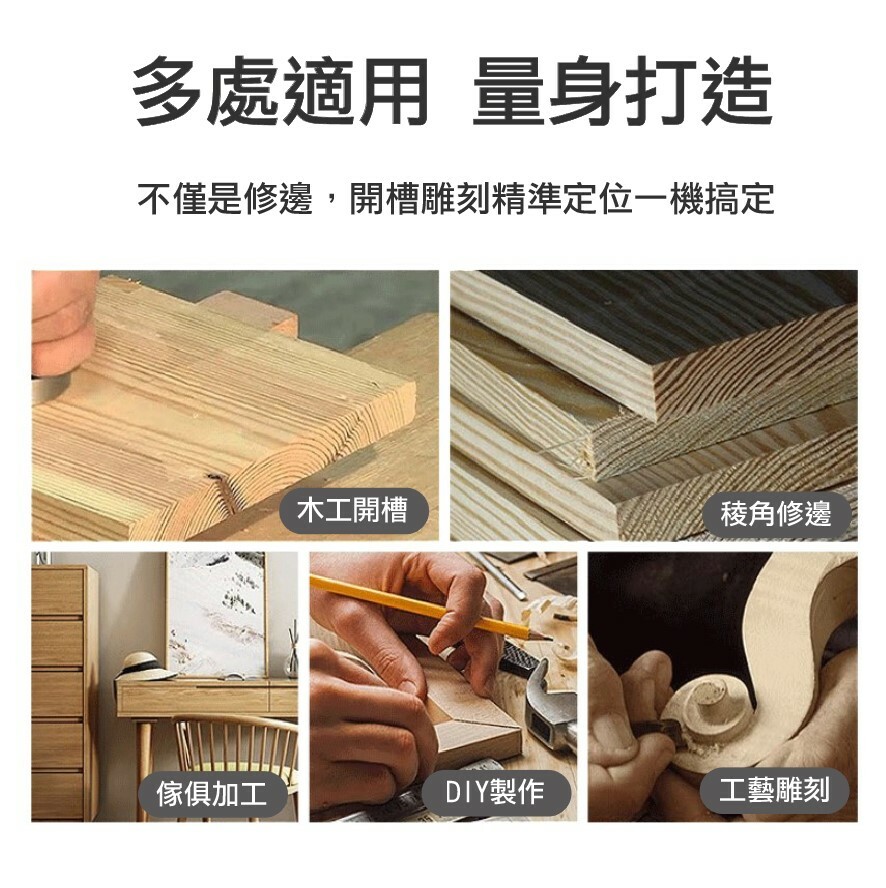 多處適用 量身打造

不僅是修邊，開槽雕刻精準定位一機搞定

木工開槽

稜角修邊

傢俱加工

DIY製作

工藝雕刻