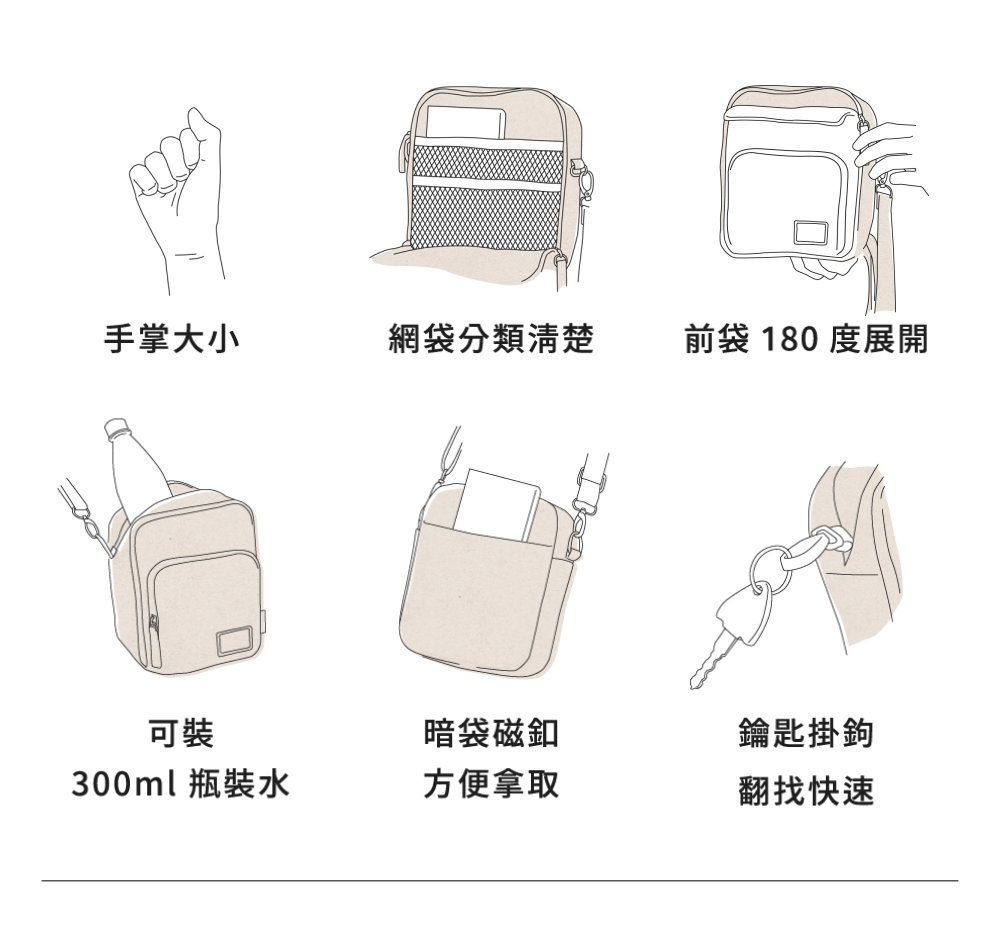 手掌大小

網袋分類清楚

前袋 180 度展開

可裝
300ml 瓶裝水

暗袋磁釦
方便拿取

鑰匙掛鉤
翻找快速