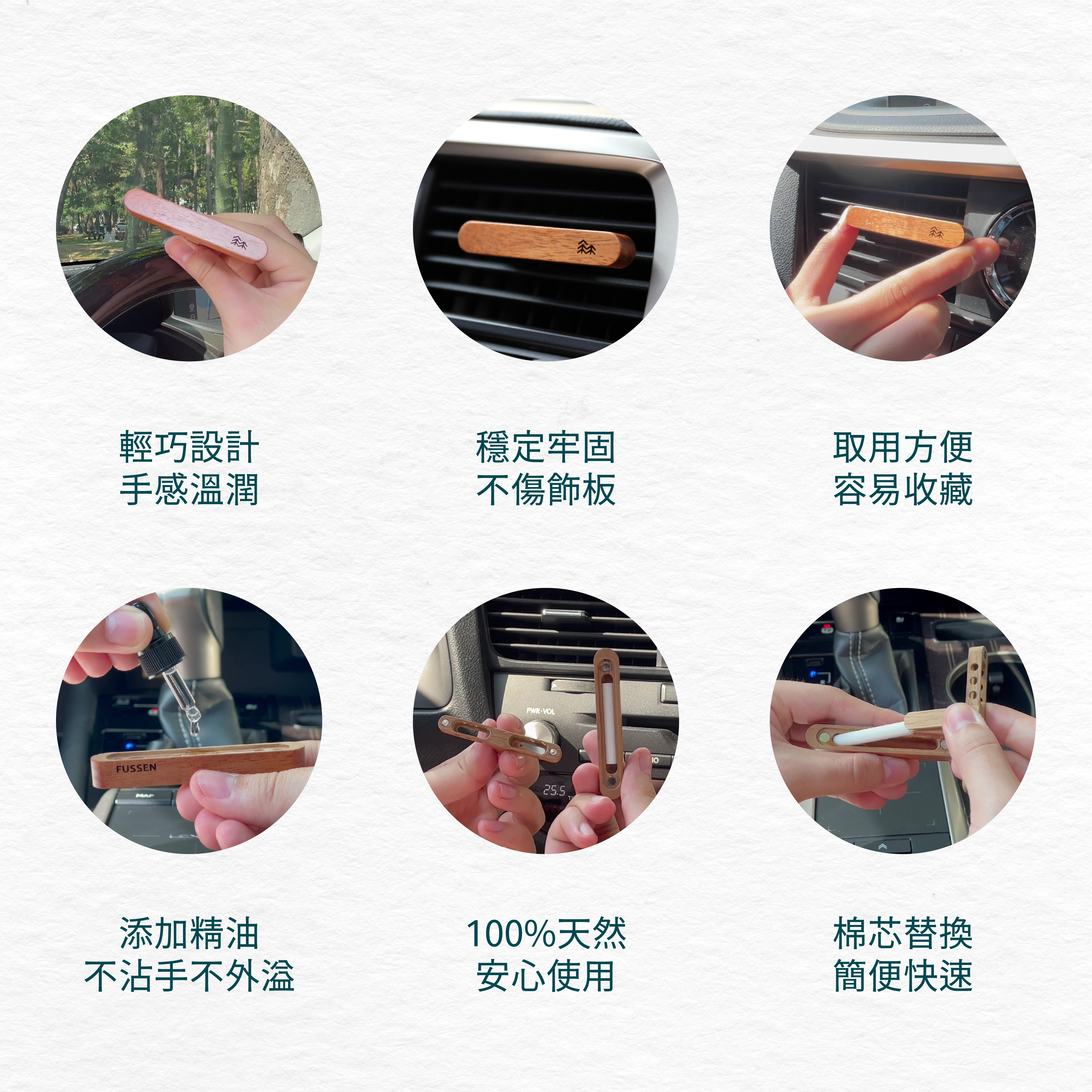 輕巧設計
手感溫潤

穩定牢固
不傷飾板

取用方便
容易收藏

FUSSEN

PWR·VOL

25.5

添加精油
不沾手不外溢

100%天然
安心使用

棉芯替換
簡便快速