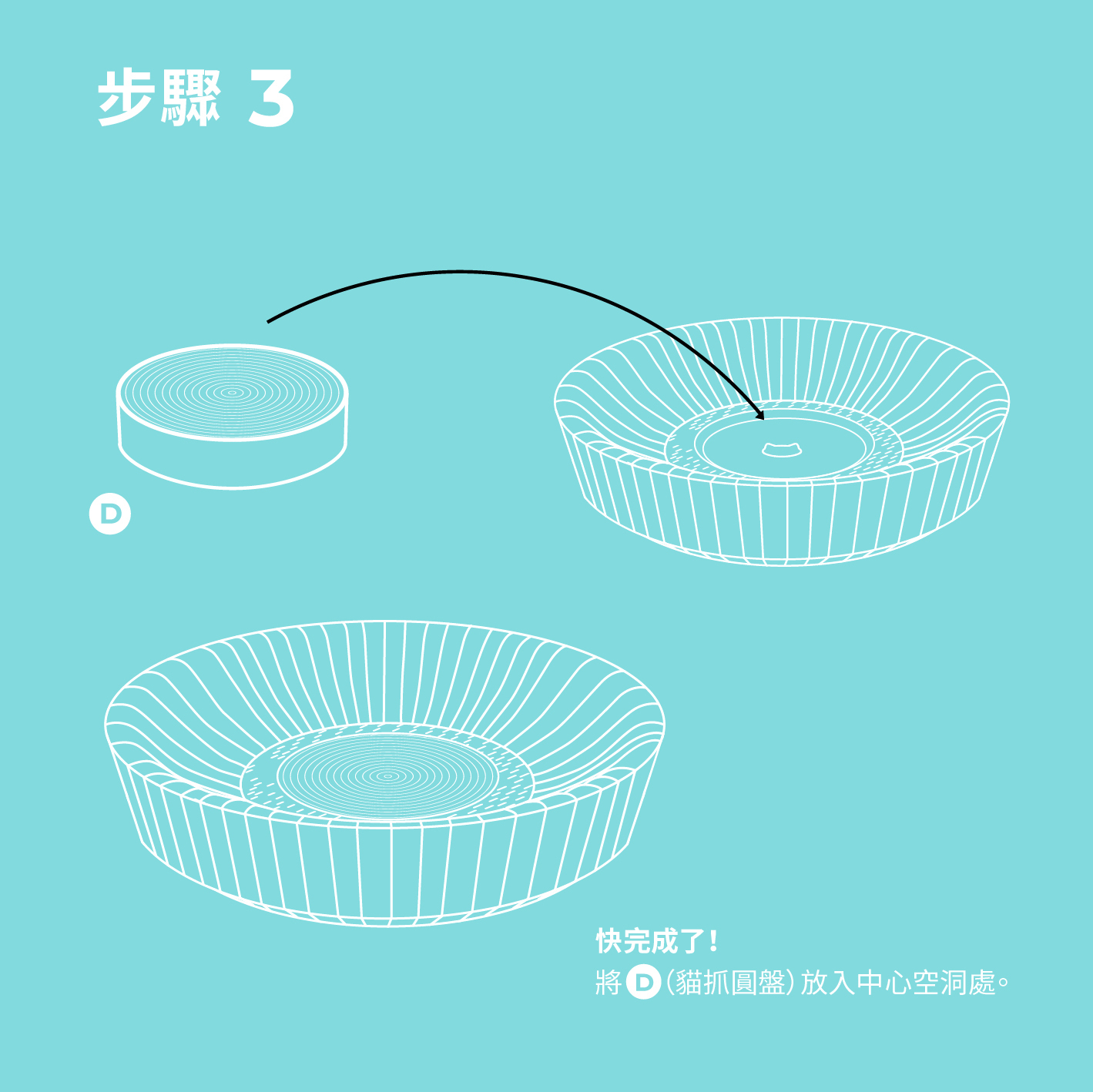 步驟 3

D

快完成了！
將 D (貓抓圓盤) 放入中心空洞處。