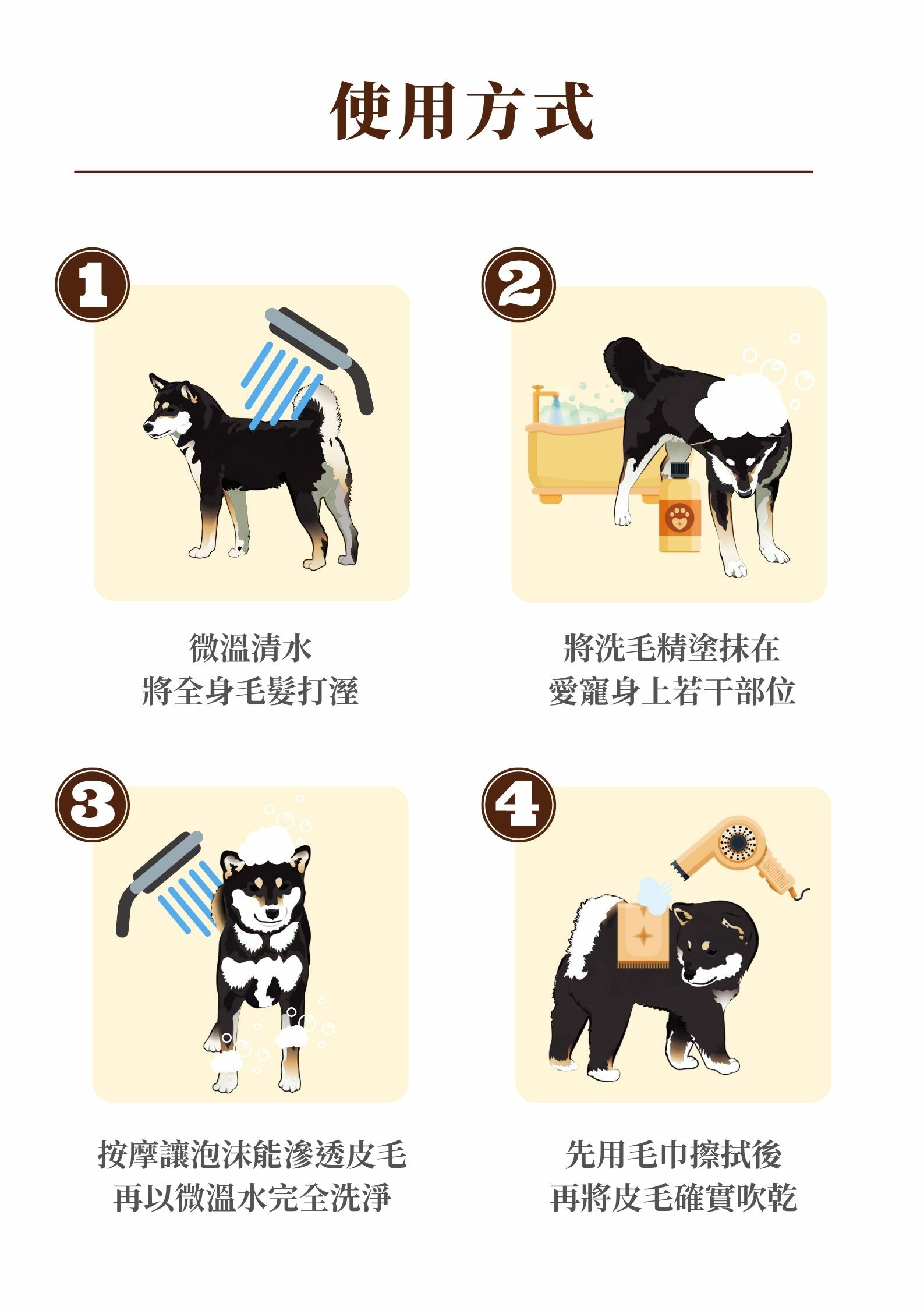 使用方式

1

微溫清水
將全身毛髮打溼

2

將洗毛精塗抹在
愛寵身上若干部位

3

按摩讓泡沫能滲透皮毛
再以微溫水完全洗淨

4

先用毛巾擦拭後
再將皮毛確實吹乾