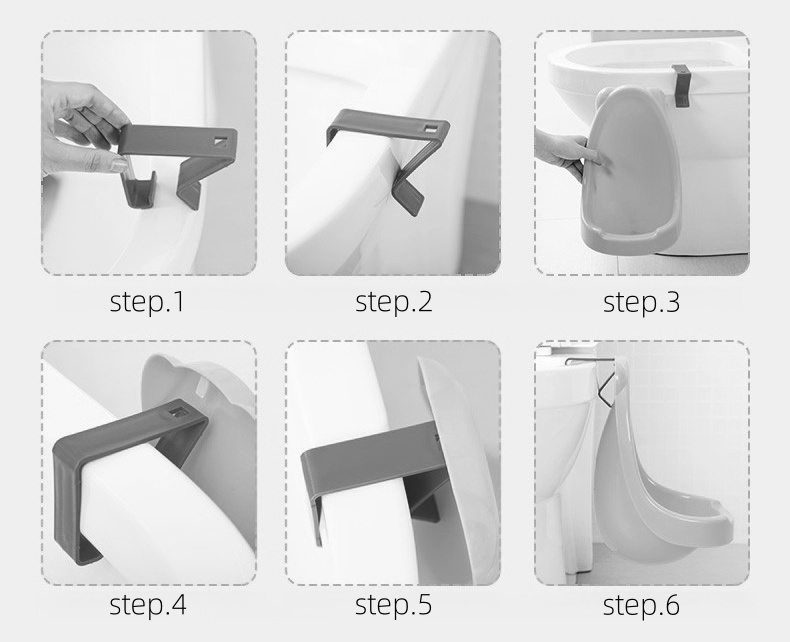 step.1

step.2

step.3

step.4

step.5

step.6