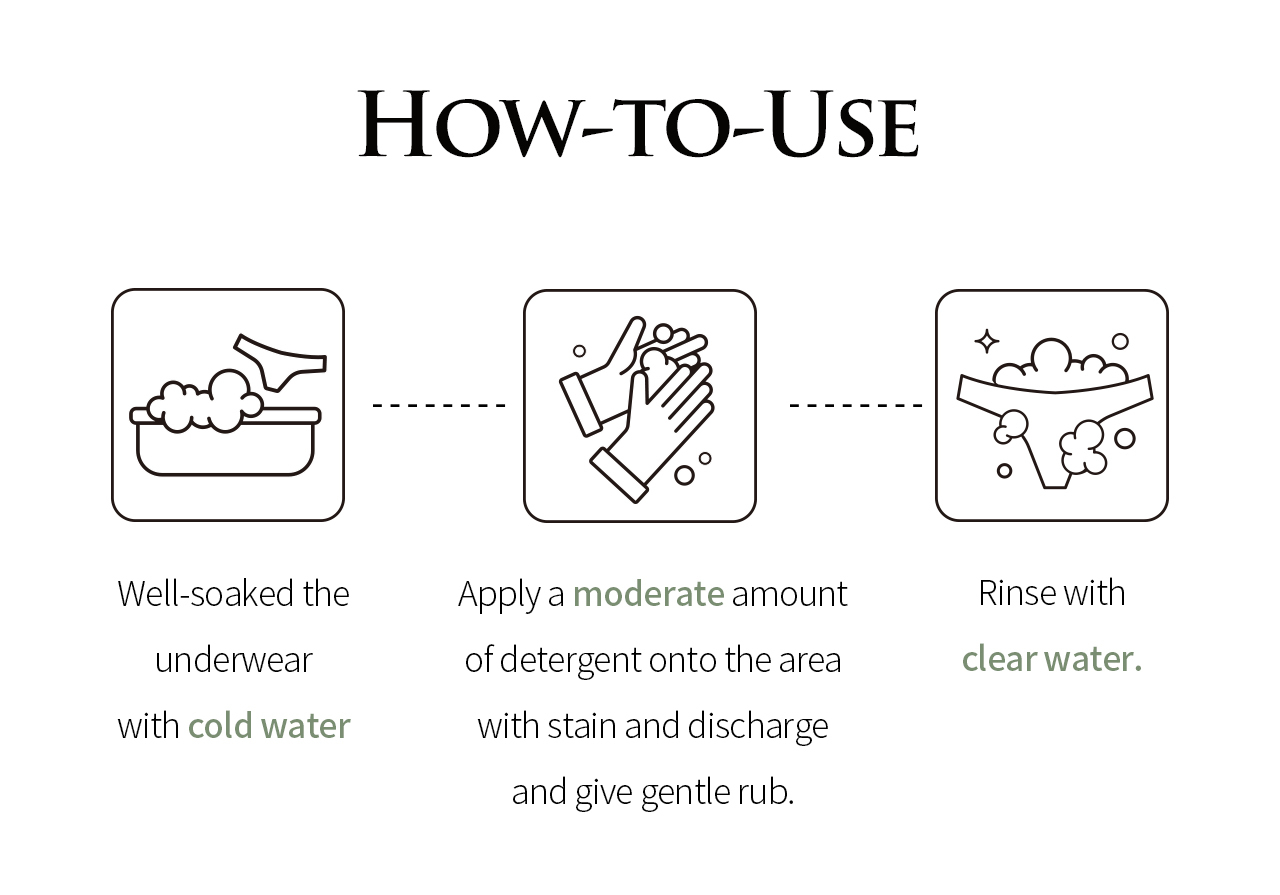 HOW-TO-USE

Well-soaked the underwear with cold water

Apply a moderate amount of detergent onto the area with stain and discharge and give gentle rub.

Rinse with clear water.