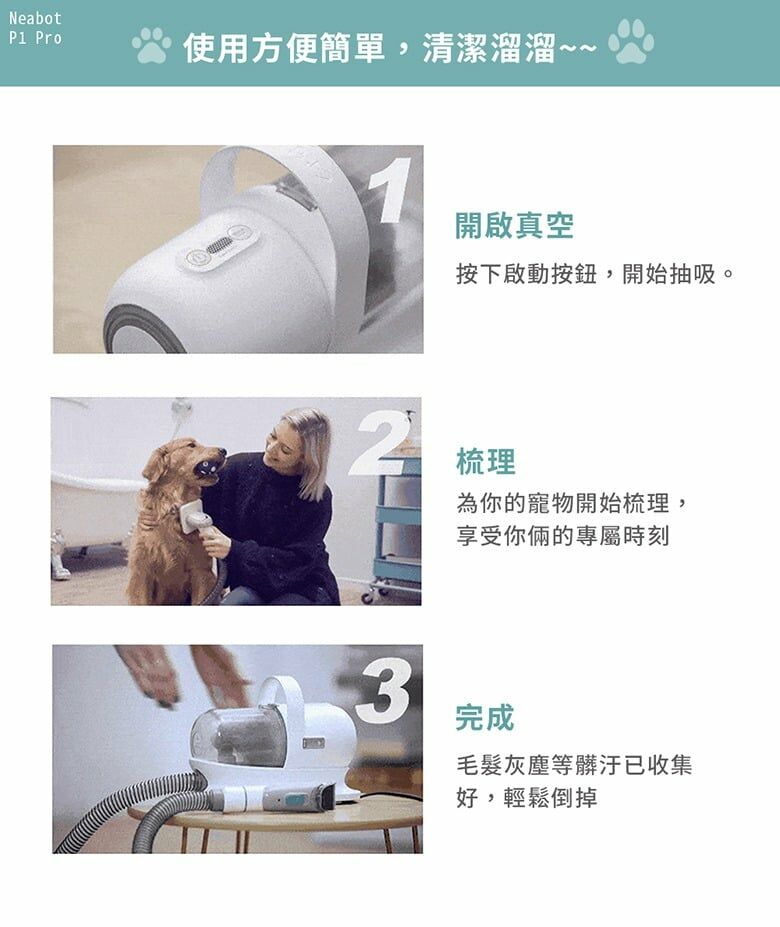 Neabot
P1 Pro

使用方便簡單，清潔溜溜~~

1

開啟真空

按下啟動按鈕，開始抽吸。

2

梳理

為你的寵物開始梳理，享受你倆的專屬時刻

3

完成

毛髮灰塵等髒汙已收集好，輕鬆倒掉