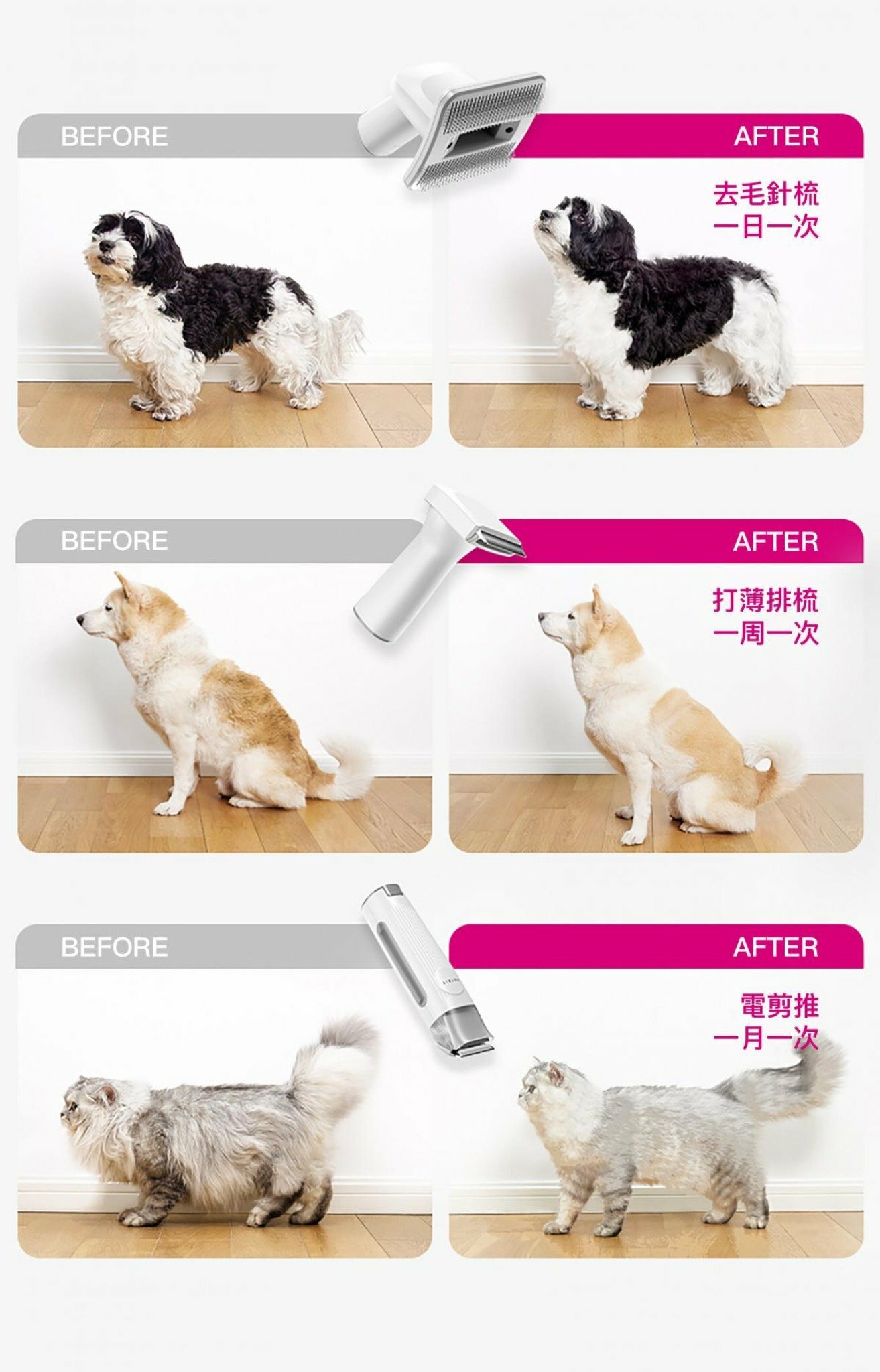 BEFORE

AFTER

去毛針梳
一日一次

BEFORE

AFTER

打薄排梳
一周一次

BEFORE

AFTER

電剪推
一月一次