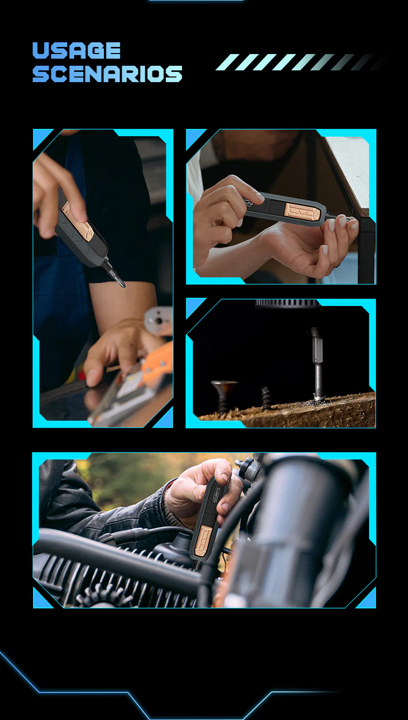 USAGE
SCENARIOS