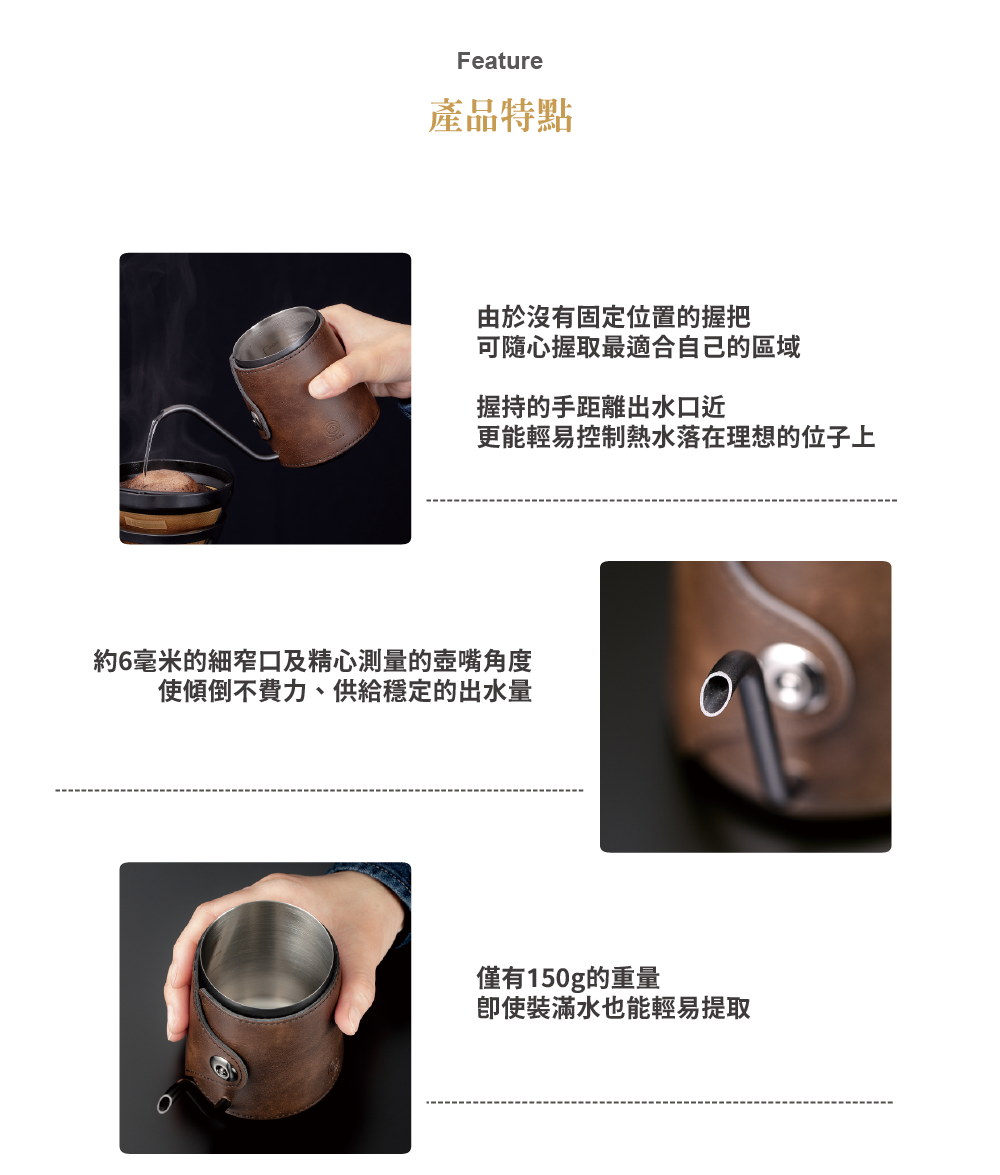 Feature
產品特點

由於沒有固定位置的握把
可隨心握取最適合自己的區域

握持的手距離出水口近
更能輕易控制熱水落在理想的位子上

約6毫米的細窄口及精心測量的壺嘴角度
使傾倒不費力、供給穩定的出水量

僅有150g的重量
即使裝滿水也能輕易提取