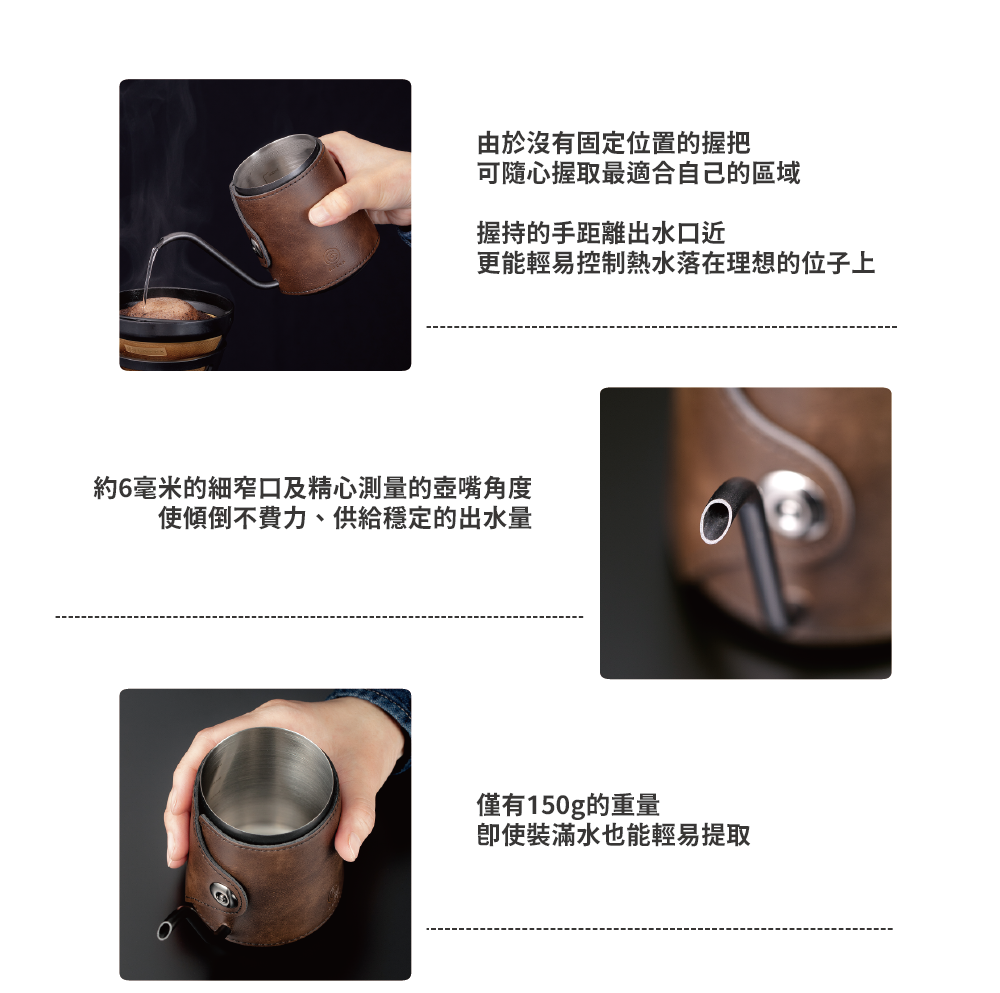 由於沒有固定位置的握把
可隨心握取最適合自己的區域

握持的手距離出水口近
更能輕易控制熱水落在理想的位子上

約6毫米的細窄口及精心測量的壺嘴角度
使傾倒不費力、供給穩定的出水量

僅有150g的重量
即使裝滿水也能輕易提取