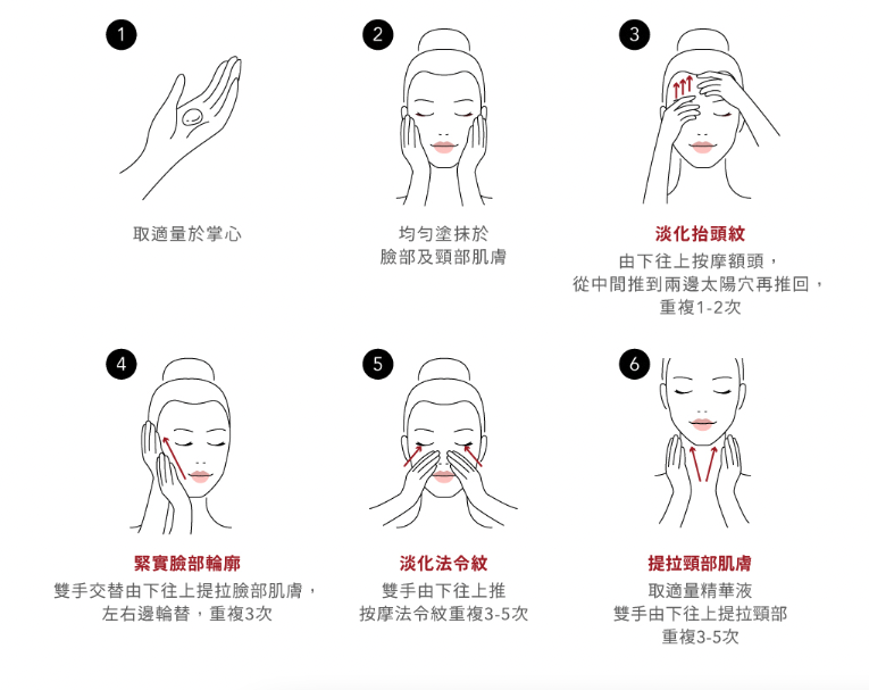 1

取適量於掌心

2

均勻塗抹於
臉部及頸部肌膚

3

淡化抬頭紋
由下往上按摩額頭，
從中間推到兩邊太陽穴再推回，
重複1-2次

4

緊實臉部輪廓
雙手交替由下往上提拉臉部肌膚，
左右邊輪替，重複3次

5

淡化法令紋
雙手由下往上推
按摩法令紋重複3-5次

6

提拉頸部肌膚
取適量精華液
雙手由下往上提拉頸部
重複3-5次