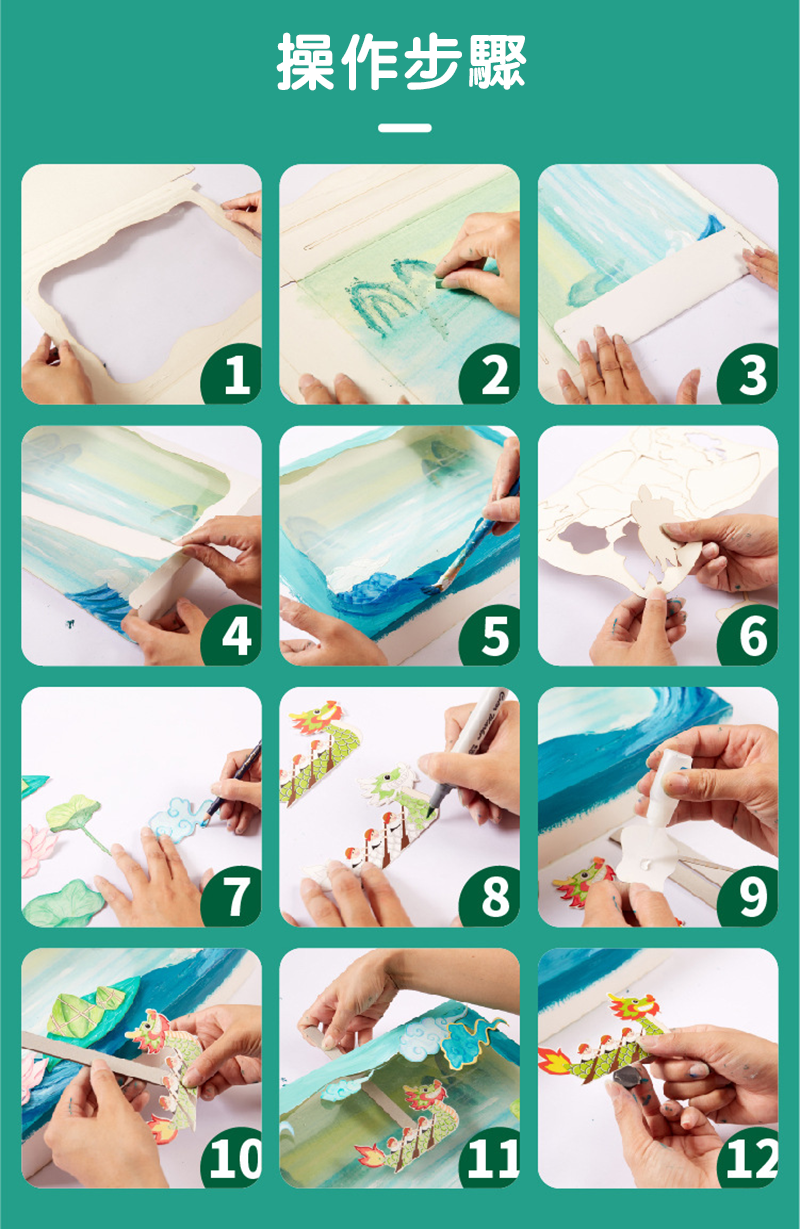 操作步驟

1
2
3
4
5
6
7
8
9
10
11
12