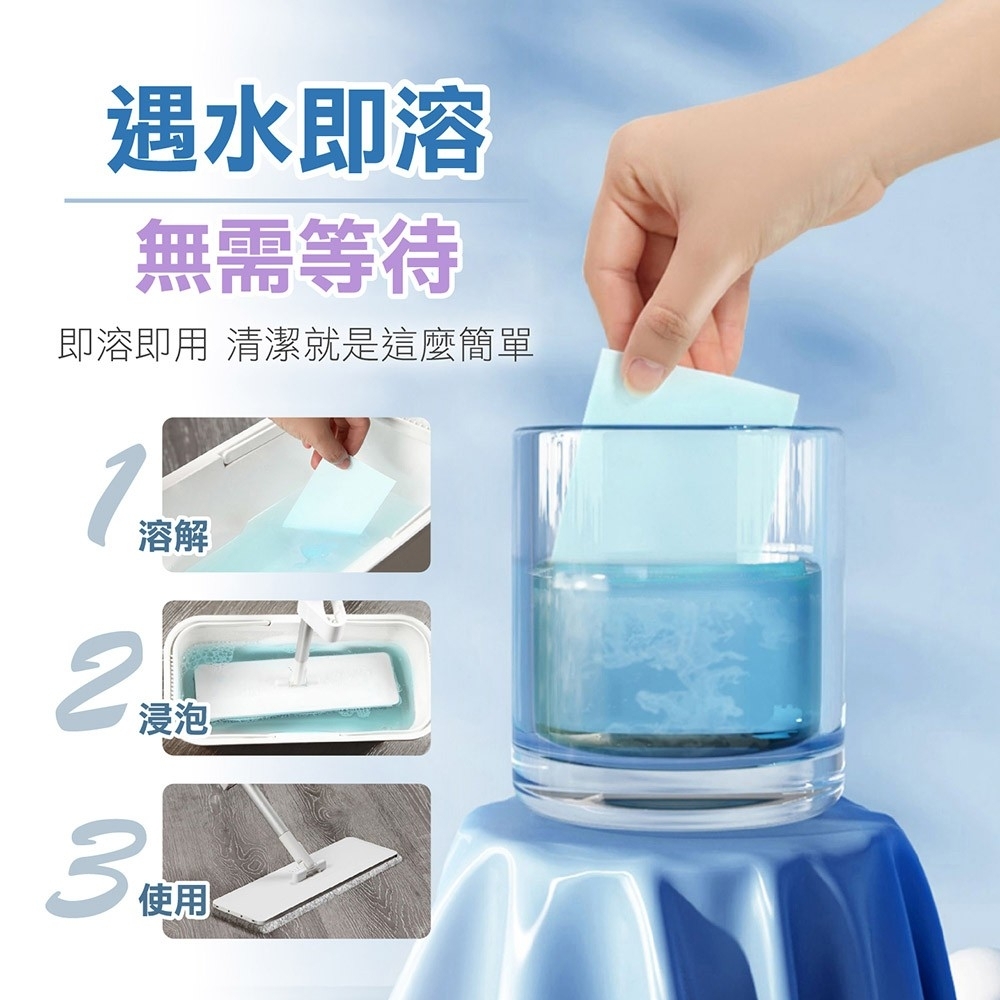 遇水即溶

無需等待

即溶即用 清潔就是這麼簡單

1 溶解

2 浸泡

3 使用