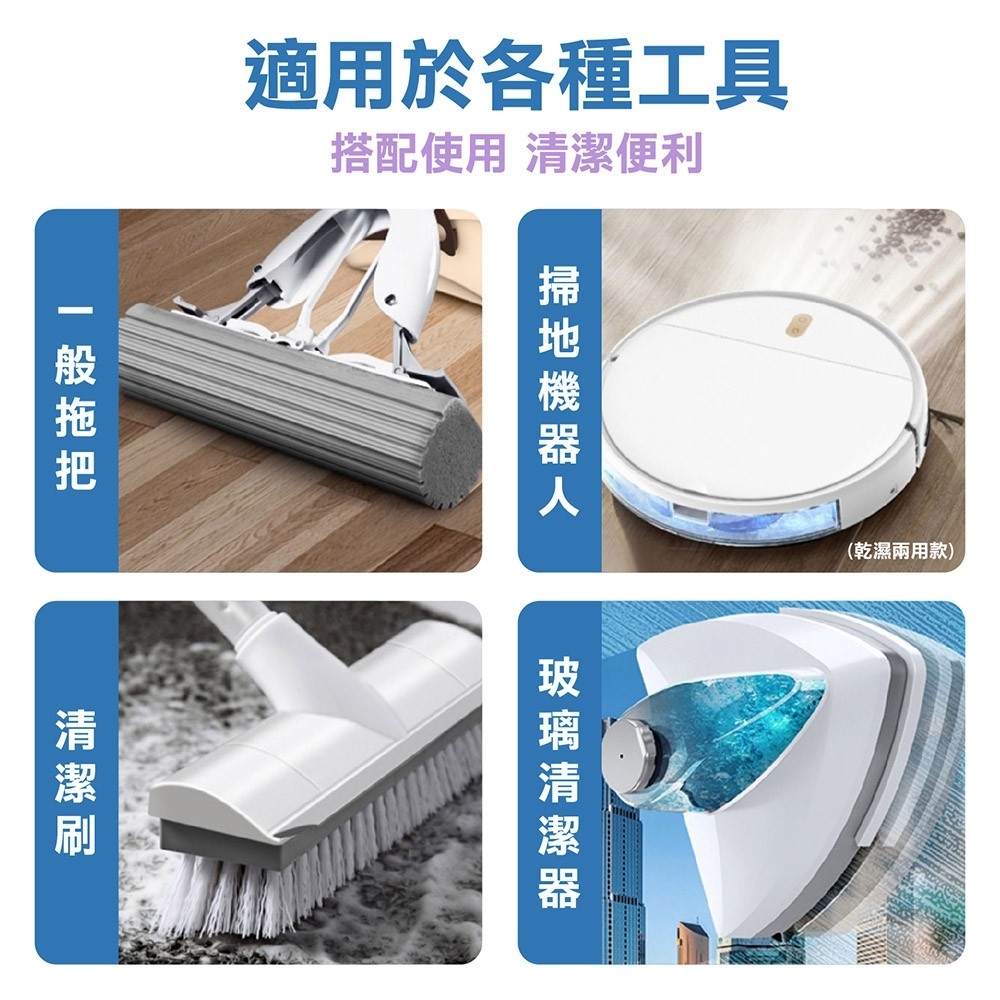 適用於各種工具

搭配使用 清潔便利

一般拖把

掃地機器人

(乾濕兩用款)

清潔刷

玻璃清潔器