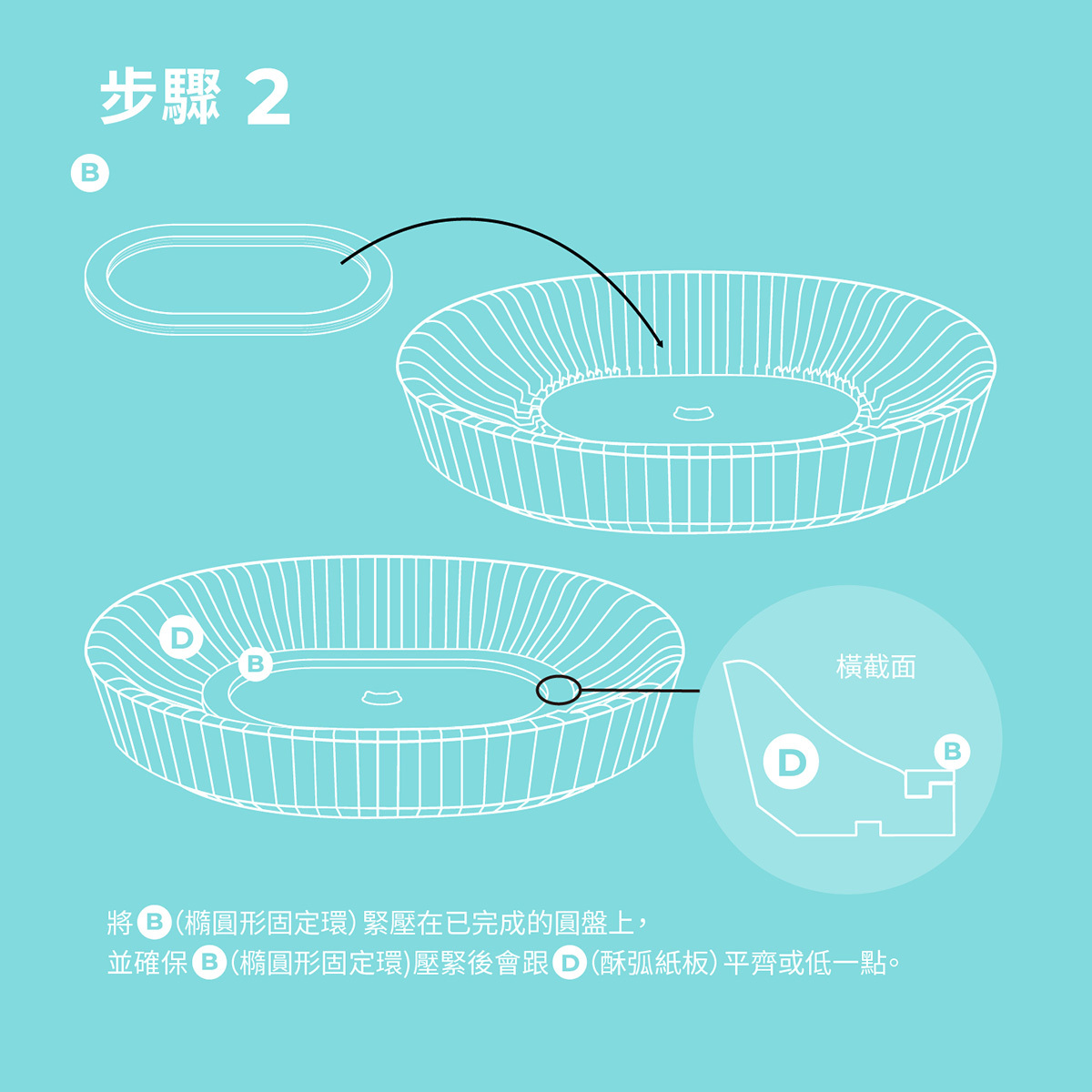 步驟 2

B

D

B

橫截面

D

B

將 B (橢圓形固定環) 緊壓在已完成的圓盤上，
並確保 B (橢圓形固定環)壓緊後會跟 D (酥弧紙板) 平齊或低一點。