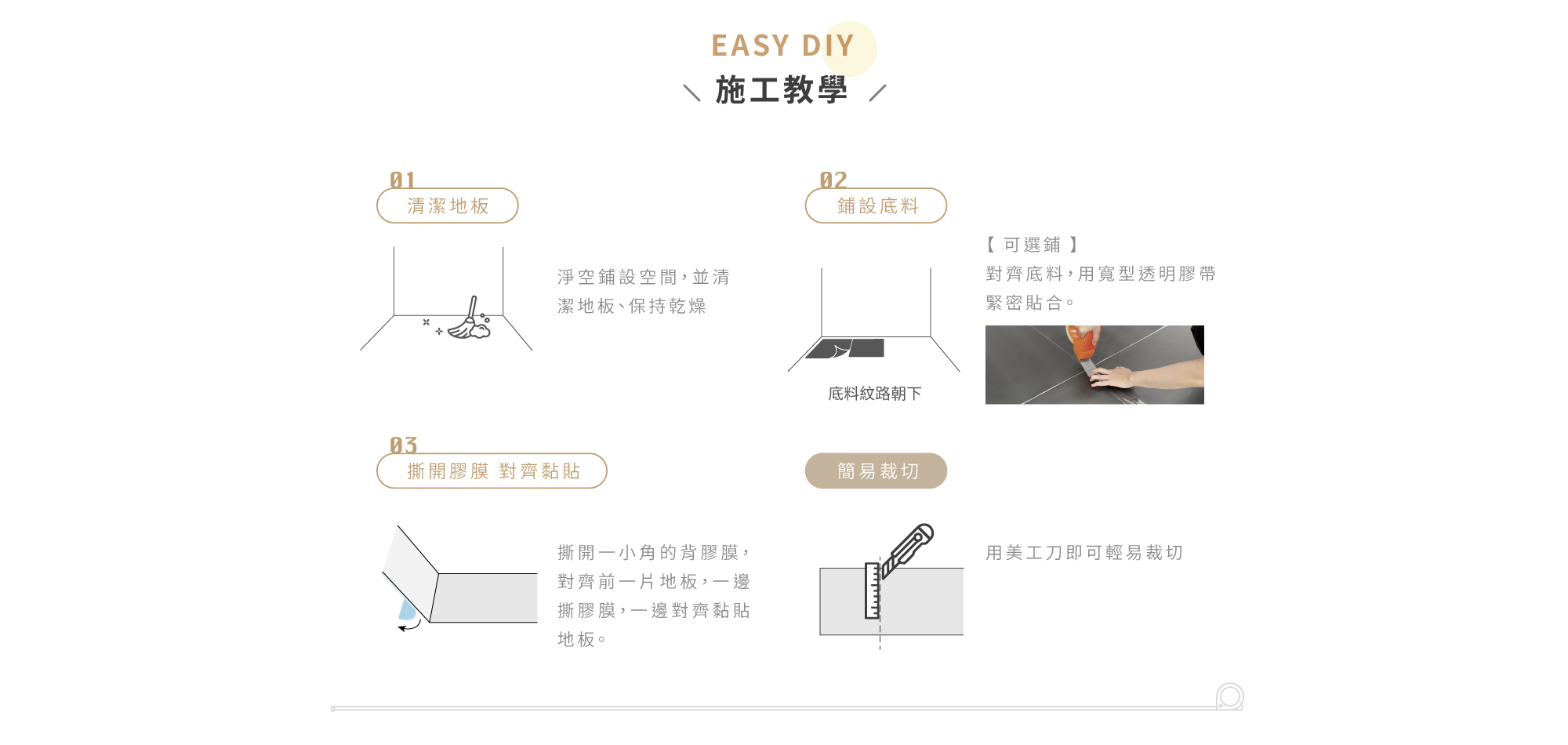 EASY DIY
施工教學

01
清潔地板

淨空鋪設空間，並清潔地板、保持乾燥

02
鋪設底料

底料紋路朝下

【 可選鋪 】
對齊底料，用寬型透明膠帶緊密貼合。

03
撕開膠膜 對齊黏貼

撕開一小角的背膠膜，對齊前一片地板，一邊撕膠膜，一邊對齊黏貼地板。

簡易裁切

用美工刀即可輕易裁切