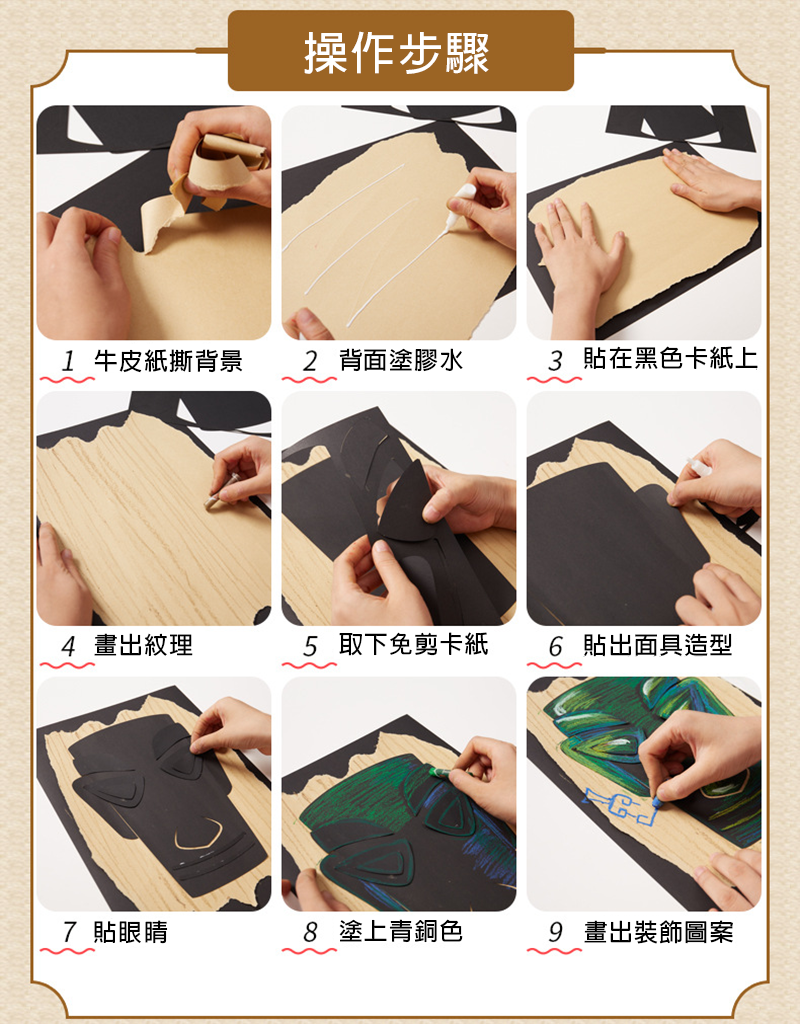 操作步驟

1 牛皮紙撕背景

2 背面塗膠水

3 貼在黑色卡紙上

4 畫出紋理

5 取下免剪卡紙

6 貼出面具造型

7 貼眼睛

8 塗上青銅色

9 畫出裝飾圖案