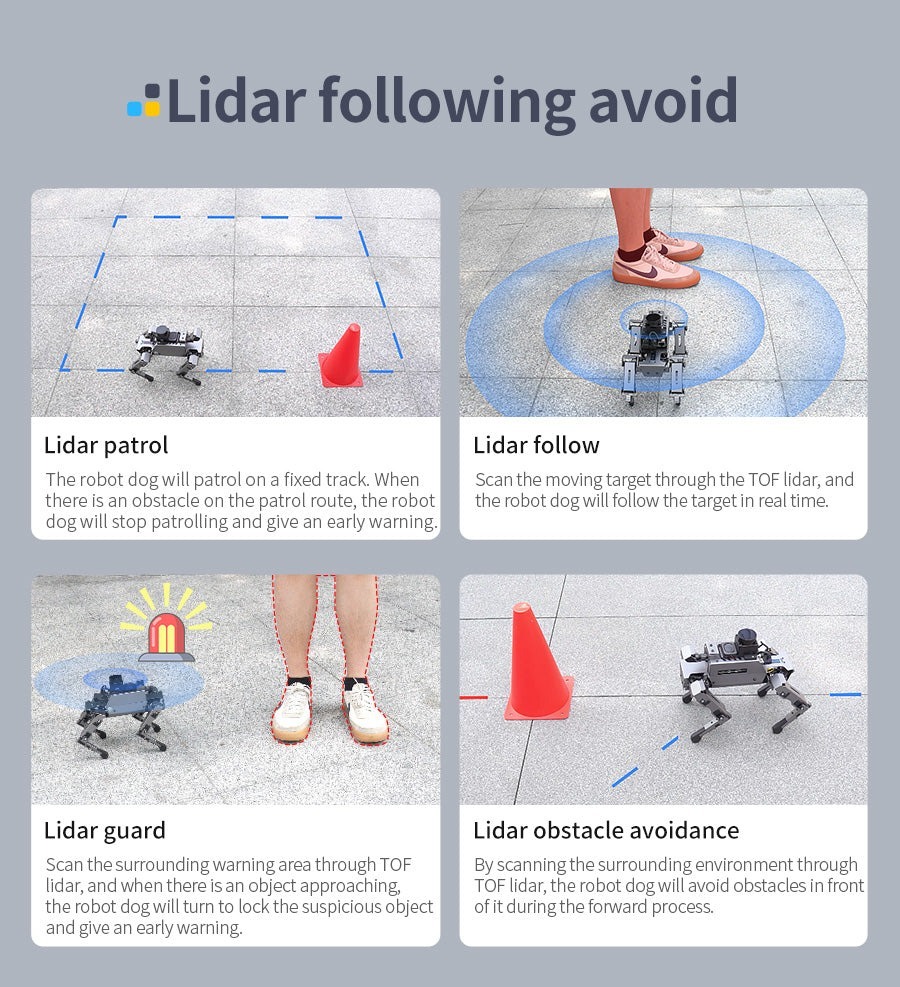 Lidar following avoid

Lidar patrol
The robot dog will patrol on a fixed track. When there is an obstacle on the patrol route, the robot dog will stop patrolling and give an early warning.

Lidar follow
Scan the moving target through the TOF lidar, and the robot dog will follow the target in real time.

Lidar guard
Scan the surrounding warning area through TOF lidar, and when there is an object approaching, the robot dog will turn to lock the suspicious object and give an early warning.

Lidar obstacle avoidance
By scanning the surrounding environment through TOF lidar, the robot dog will avoid obstacles in front of it during the forward process.