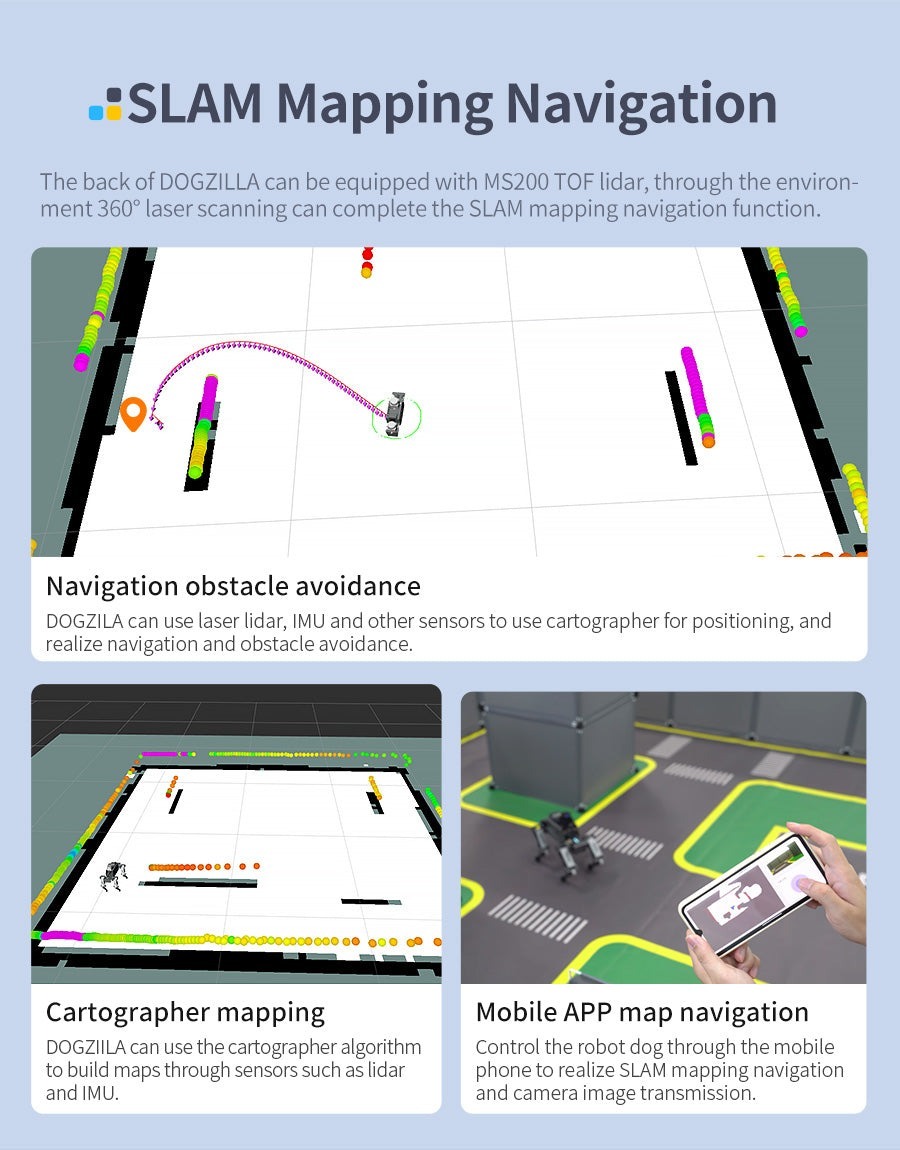 SLAM Mapping Navigation

The back of DOGZILLA can be equipped with MS200 TOF lidar, through the environment 360° laser scanning can complete the SLAM mapping navigation function.

Navigation obstacle avoidance

DOGZILA can use laser lidar, IMU and other sensors to use cartographer for positioning, and realize navigation and obstacle avoidance.

Cartographer mapping

DOGZIILA can use the cartographer algorithm to build maps through sensors such as lidar and IMU.

Mobile APP map navigation

Control the robot dog through the mobile phone to realize SLAM mapping navigation and camera image transmission.