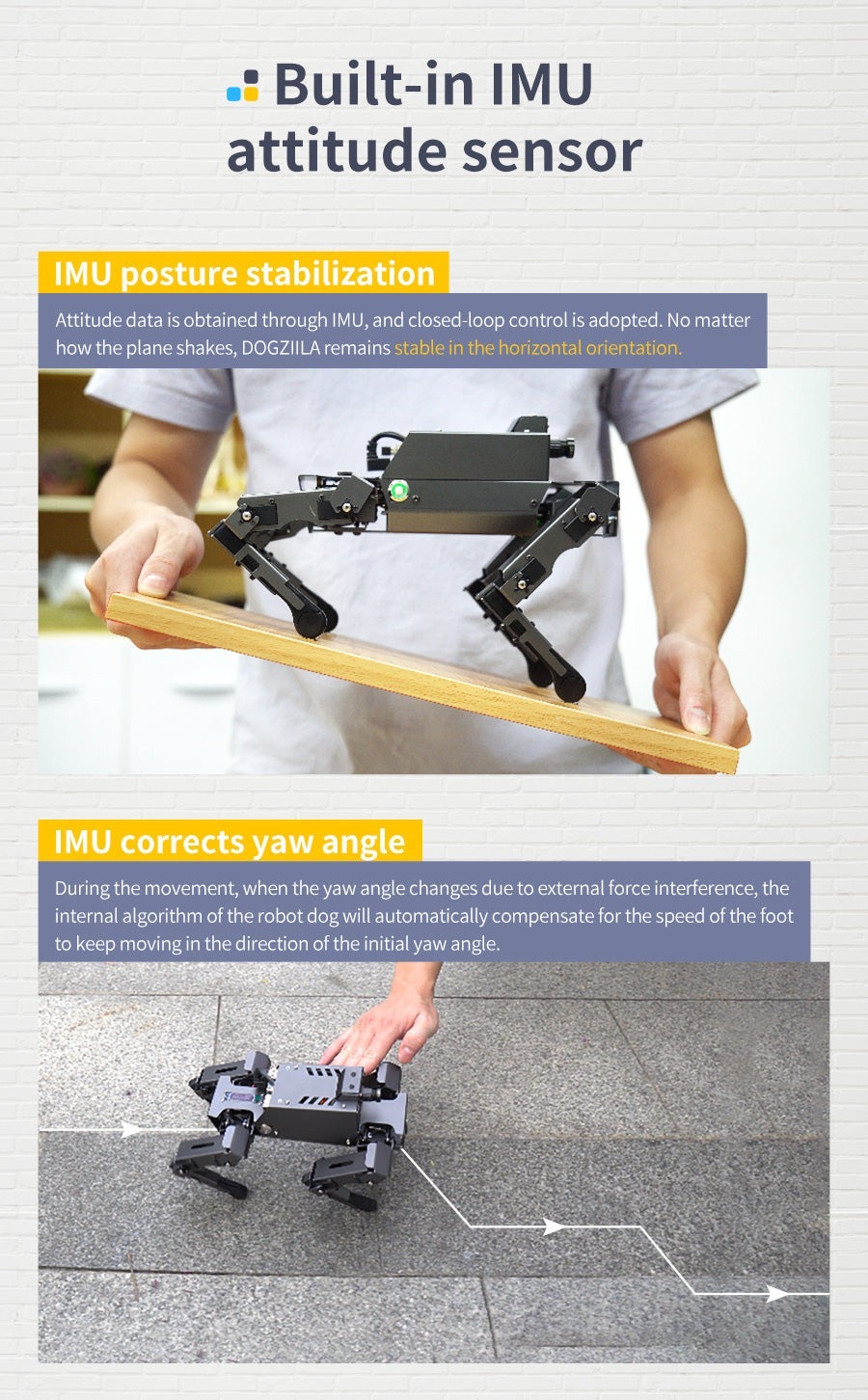 Built-in IMU attitude sensor

IMU posture stabilization

Attitude data is obtained through IMU, and closed-loop control is adopted. No matter how the plane shakes, DOGZIILA remains stable in the horizontal orientation.

IMU corrects yaw angle

During the movement, when the yaw angle changes due to external force interference, the internal algorithm of the robot dog will automatically compensate for the speed of the foot to keep moving in the direction of the initial yaw angle.