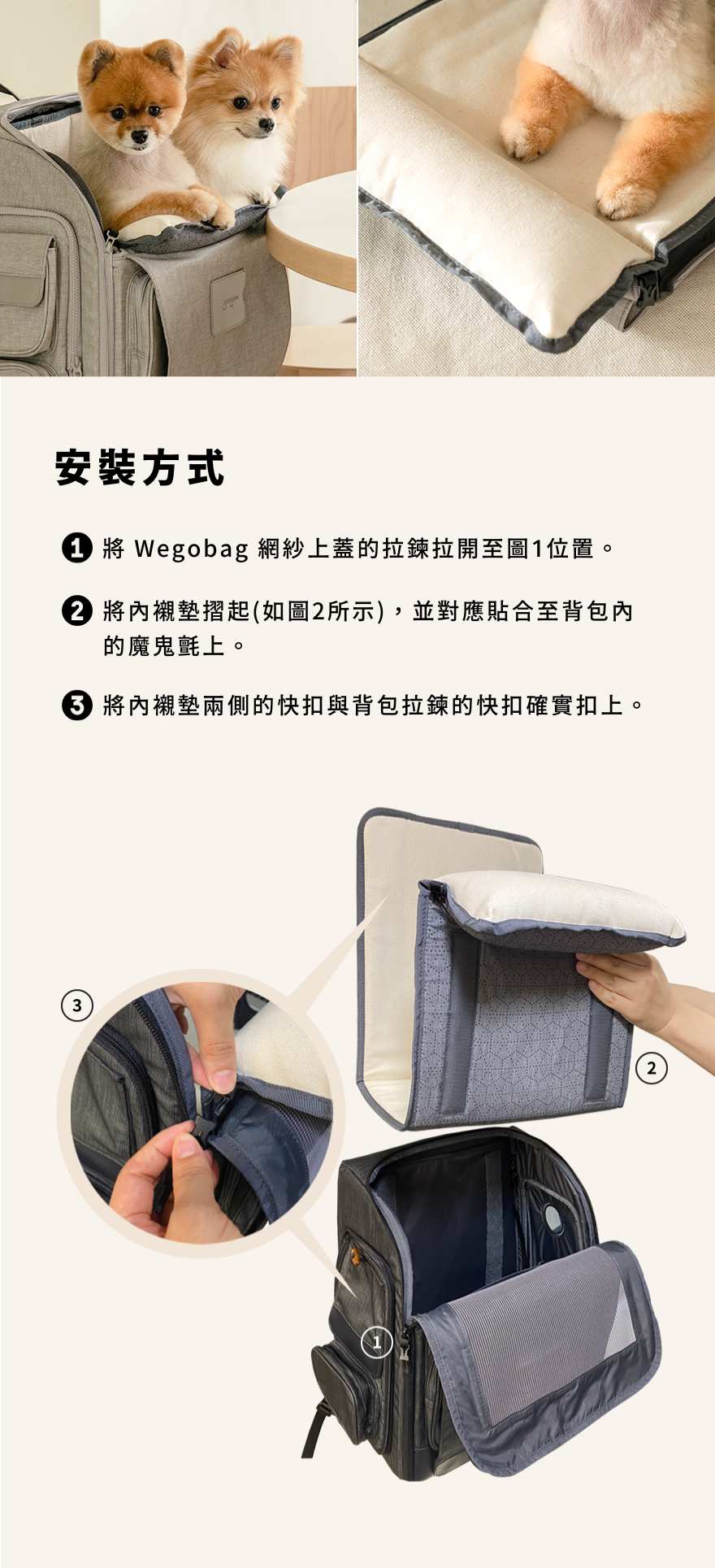 安裝方式

1 將 Wegobag 網紗上蓋的拉鍊拉開至圖1位置。

2 將內襯墊摺起(如圖2所示)，並對應貼合至背包內的魔鬼氈上。

3 將內襯墊兩側的快扣與背包拉鍊的快扣確實扣上。

3

2

1