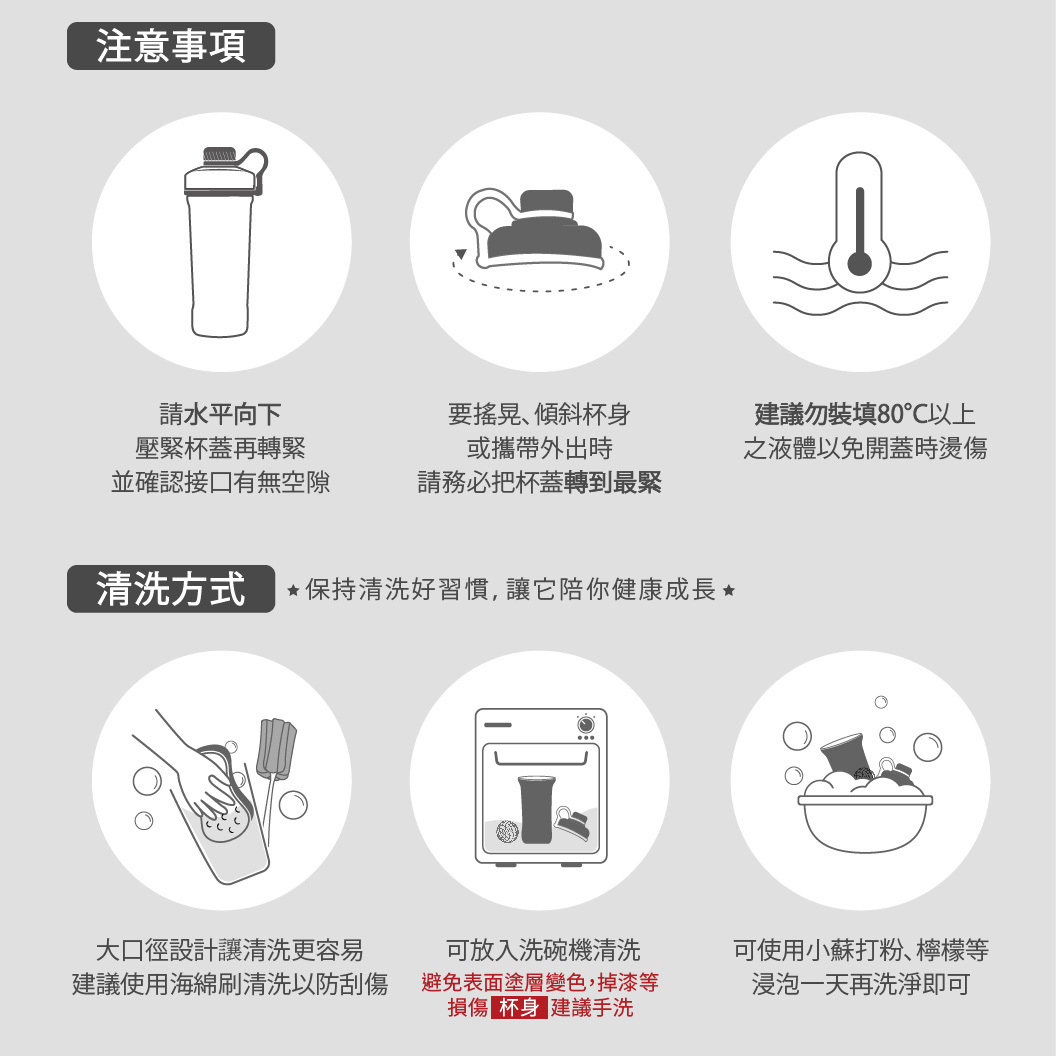 注意事項

請水平向下
壓緊杯蓋再轉緊
並確認接口有無空隙

要搖晃、傾斜杯身
或攜帶外出時
請務必把杯蓋轉到最緊

建議勿裝填80°C以上
之液體以免開蓋時燙傷

清洗方式

★保持清洗好習慣，讓它陪你健康成長★

大口徑設計讓清洗更容易
建議使用海綿刷清洗以防刮傷

可放入洗碗機清洗
避免表面塗層變色，掉漆等
損傷 杯身 建議手洗

可使用小蘇打粉、檸檬等
浸泡一天再洗淨即可