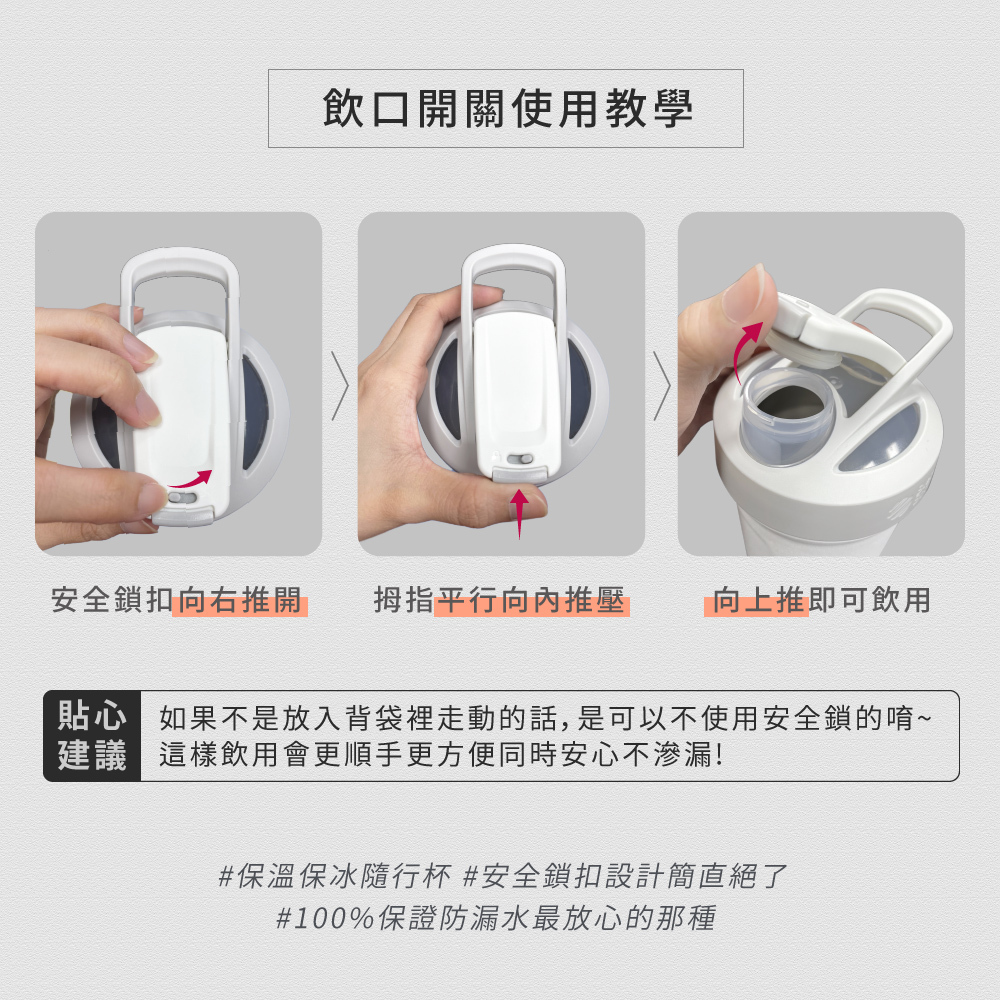 飲口開關使用教學

安全鎖扣向右推開

拇指平行向內推壓

向上推即可飲用

貼心建議

如果不是放入背袋裡走動的話，是可以不使用安全鎖的唷~
這樣飲用會更順手更方便同時安心不滲漏!

#保溫保冰隨行杯 #安全鎖扣設計簡直絕了
#100%保證防漏水最放心的那種