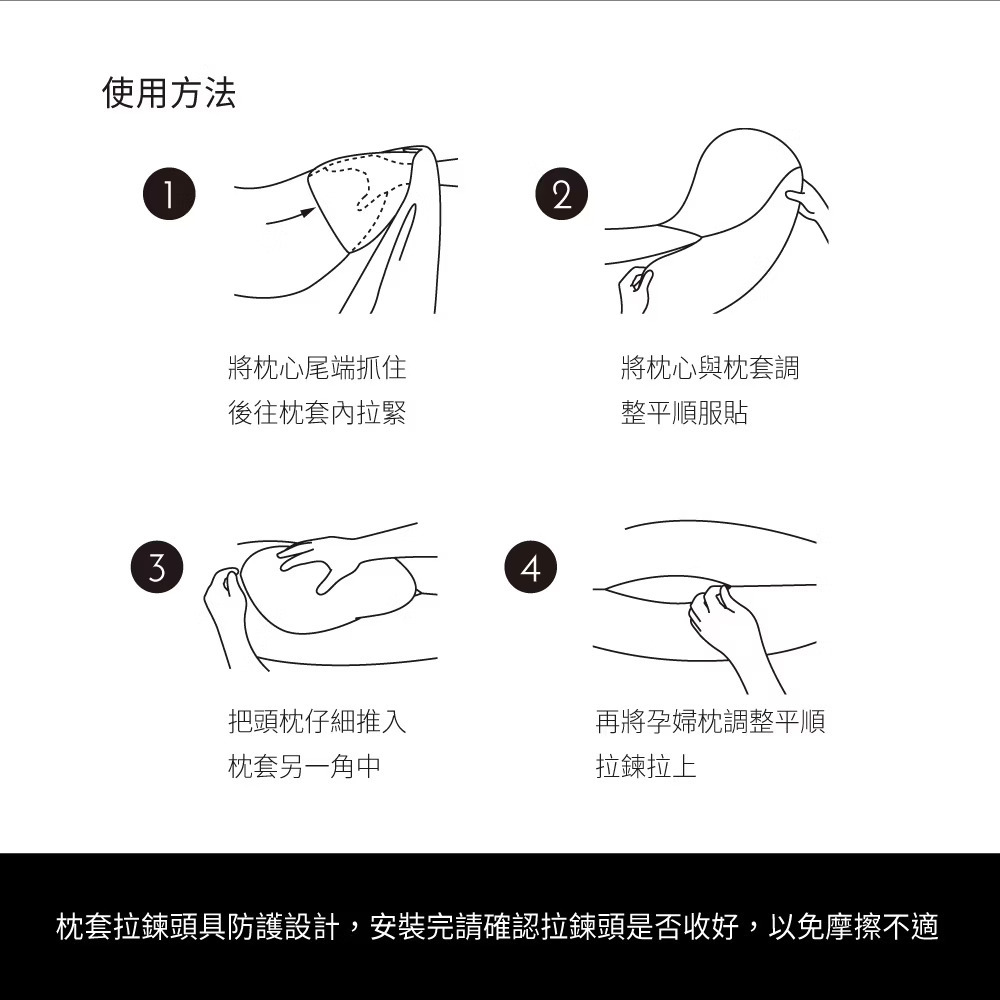 使用方法

1
將枕心尾端抓住
後往枕套內拉緊

2
將枕心與枕套調
整平順服貼

3
把頭枕仔細推入
枕套另一角中

4
再將孕婦枕調整平順
拉鍊拉上

枕套拉鍊頭具防護設計，安裝完請確認拉鍊頭是否收好，以免摩擦不適