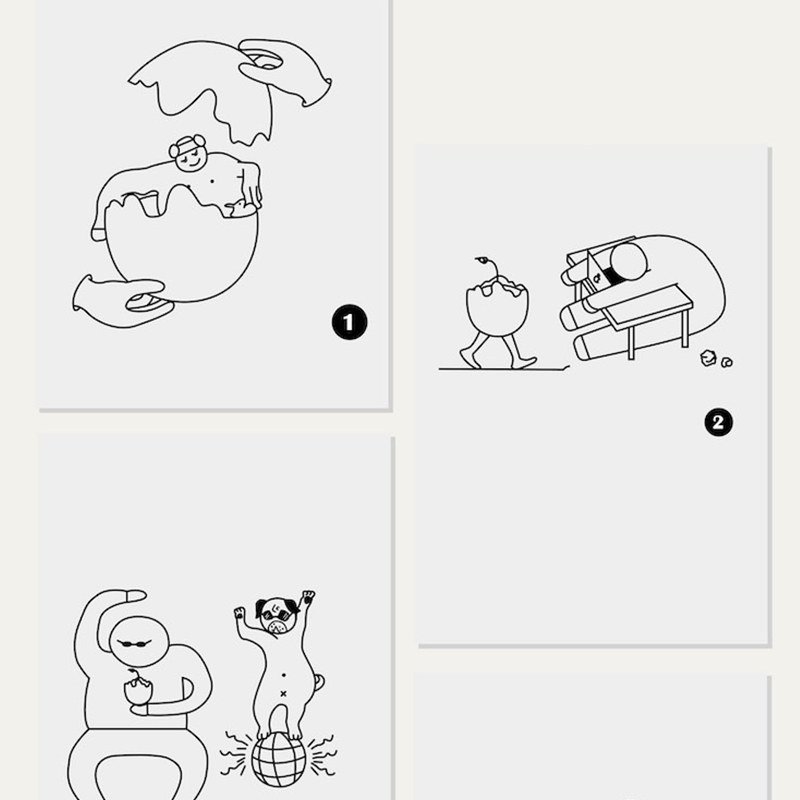 1

2