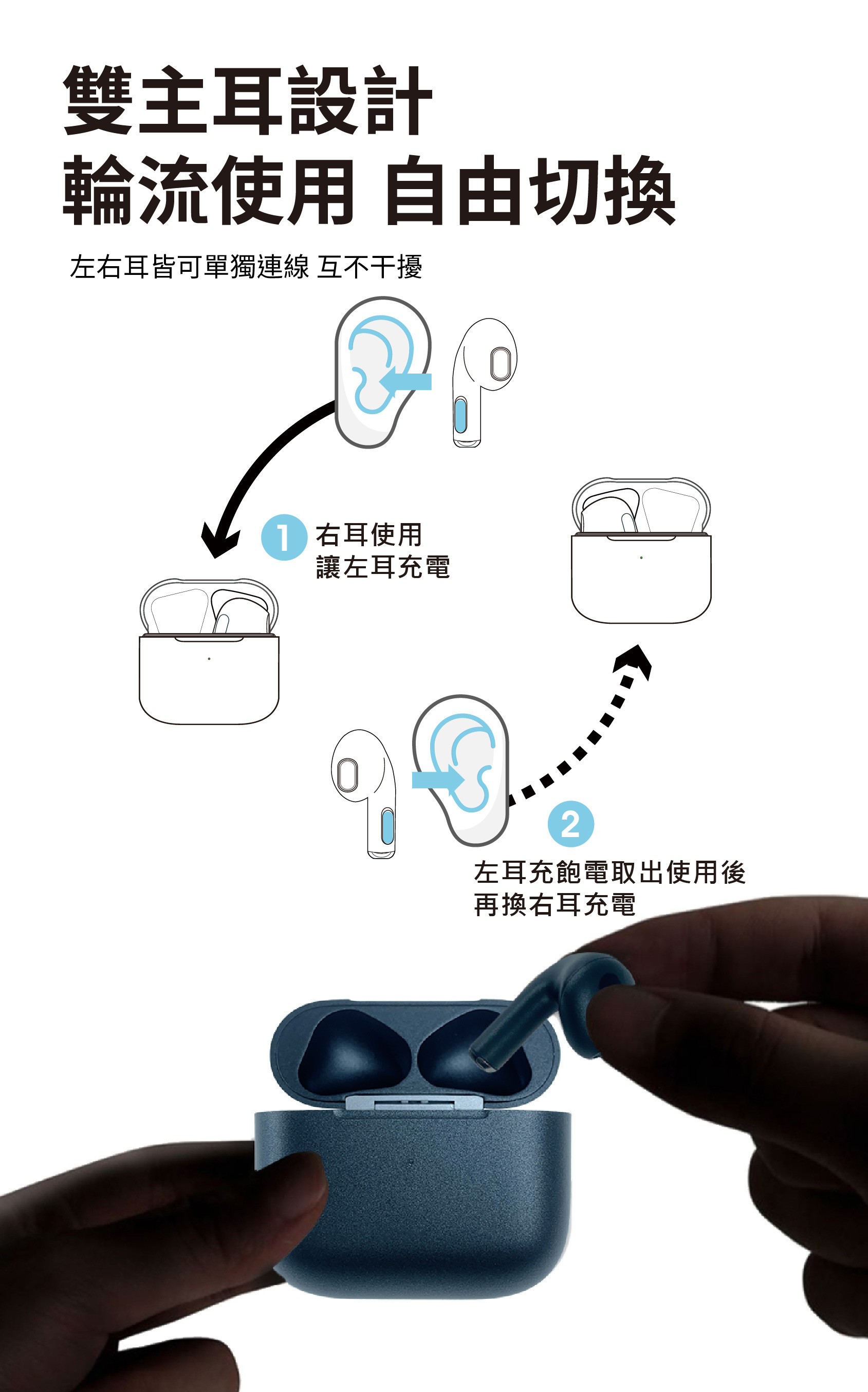 雙主耳設計
輪流使用 自由切換

左右耳皆可單獨連線 互不干擾

1 右耳使用
讓左耳充電

2
左耳充飽電取出使用後
再換右耳充電