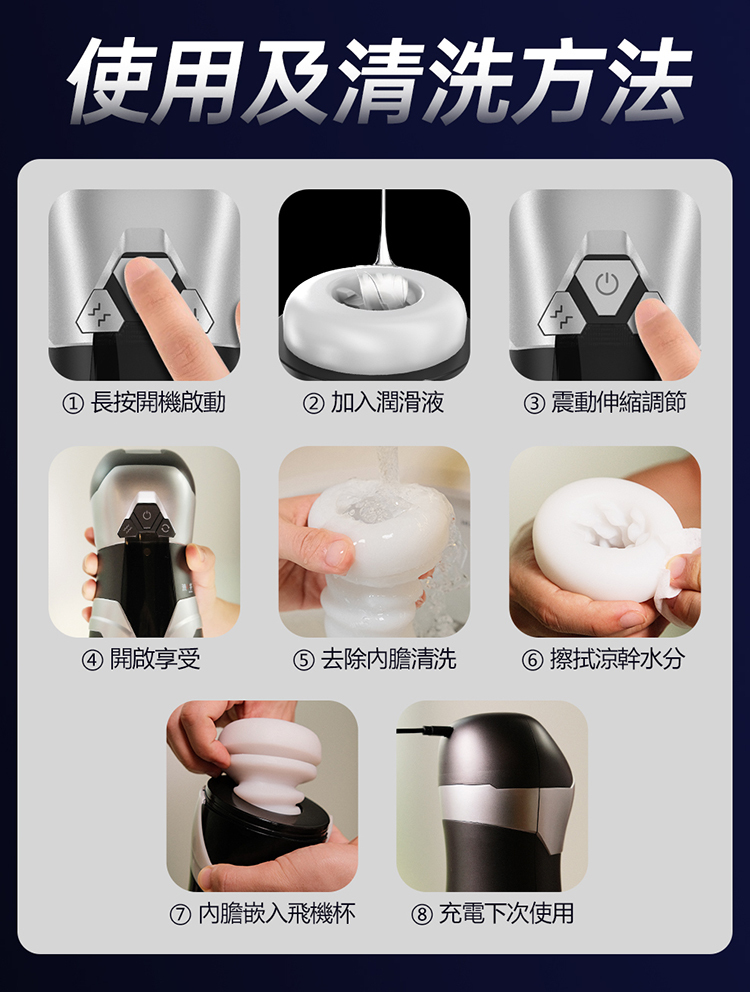 使用及清洗方法

① 長按開機啟動

② 加入潤滑液

③ 震動伸縮調節

④ 開啟享受

⑤ 去除內膽清洗

⑥ 擦拭涼幹水分

⑦ 內膽嵌入飛機杯

⑧ 充電下次使用