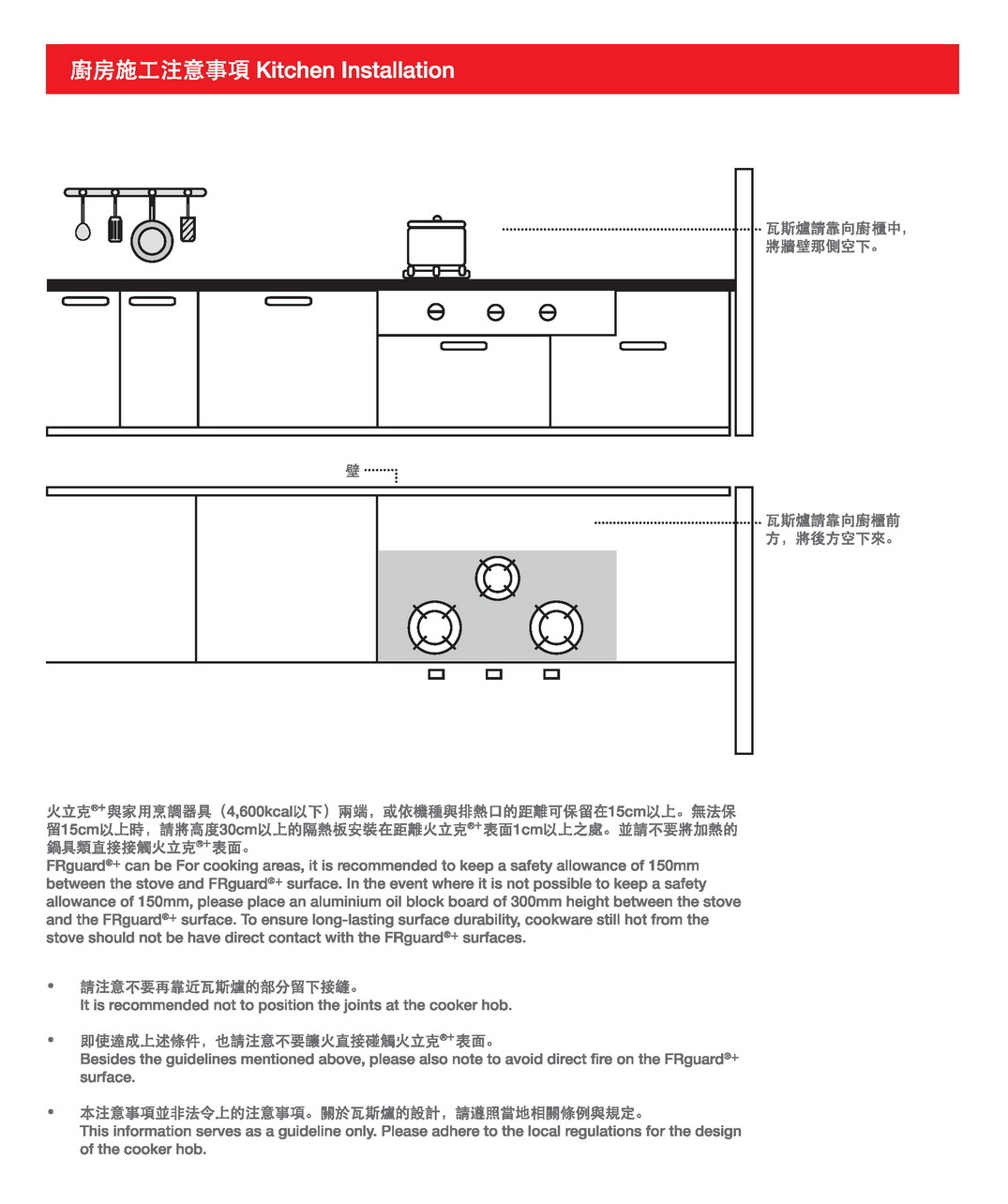 廚房施工注意事項 Kitchen Installation

瓦斯爐請靠向廚櫃中，將牆壁那側空下。

壁

瓦斯爐請靠向廚櫃前方，將後方空下來。

火立克®+與家用烹調器具（4,600kcal以下）兩端，或依機種與排熱口的距離可保留在15cm以上。無法保留15cm以上時，請將高度30cm以上的隔熱板安裝在距離火立克®+表面1cm以上之處。並請不要將加熱的鍋具類直接接觸火立克®+表面。
FRguard®+ can be For cooking areas, it is recommended to keep a safety allowance of 150mm between the stove and FRguard®+ surface. In the event where it is not possible to keep a safety allowance of 150mm, please place an aluminium oil block board of 300mm height between the stove and the FRguard®+ surface. To ensure long-lasting surface durability, cookware still hot from the stove should not be have direct contact with the FRguard®+ surfaces.

• 請注意不要再靠近瓦斯爐的部分留下接縫。
It is recommended not to position the joints at the cooker hob.

• 即使達成上述條件，也請注意不要讓火直接碰觸火立克®+表面。
Besides the guidelines mentioned above, please also note to avoid direct fire on the FRguard®+ surface.

• 本注意事項並非法令上的注意事項。關於瓦斯爐的設計，請遵照當地相關條例與規定。
This information serves as a guideline only. Please adhere to the local regulations for the design of the cooker hob.