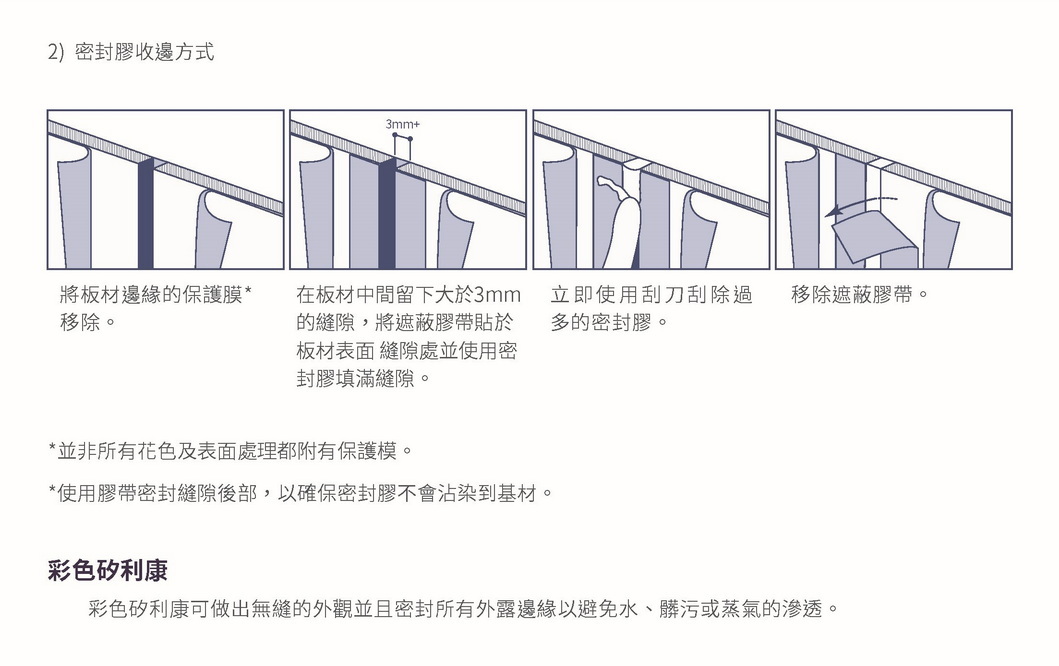 2) 密封膠收邊方式

3mm+

將板材邊緣的保護膜*移除。

在板材中間留下大於3mm的縫隙，將遮蔽膠帶貼於板材表面 縫隙處並使用密封膠填滿縫隙。

立即使用刮刀刮除過多的密封膠。

移除遮蔽膠帶。

*並非所有花色及表面處理都附有保護模。

*使用膠帶密封縫隙後部，以確保密封膠不會沾染到基材。

彩色矽利康

彩色矽利康可做出無縫的外觀並且密封所有外露邊緣以避免水、髒污或蒸氣的滲透。