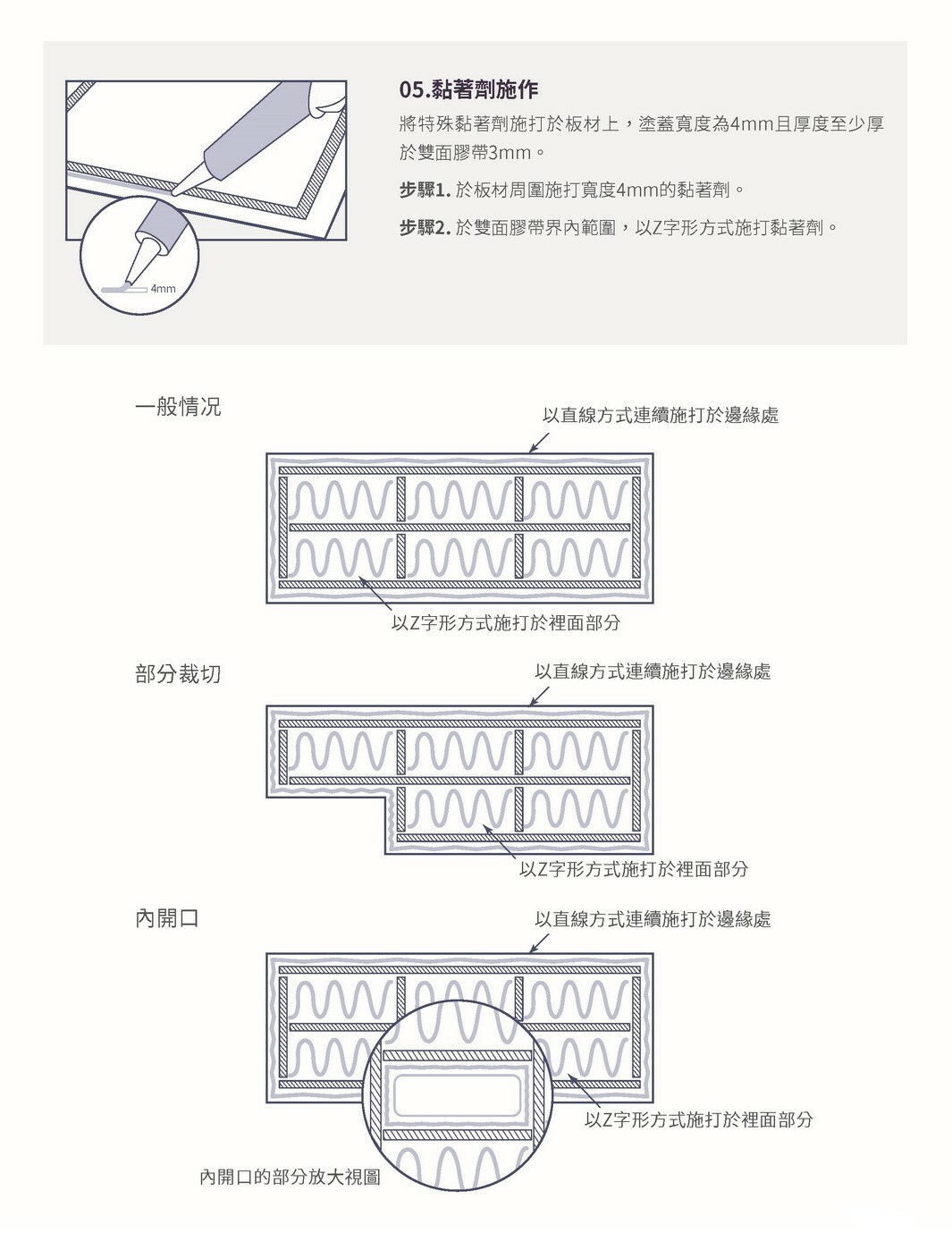 4mm

05.黏著劑施作

將特殊黏著劑施打於板材上，塗蓋寬度為4mm且厚度至少厚於雙面膠帶3mm。

步驟1. 於板材周圍施打寬度4mm的黏著劑。

步驟2. 於雙面膠帶界內範圍，以Z字形方式施打黏著劑。

一般情況

以直線方式連續施打於邊緣處

以Z字形方式施打於裡面部分

部分裁切

以直線方式連續施打於邊緣處

以Z字形方式施打於裡面部分

內開口

以直線方式連續施打於邊緣處

以Z字形方式施打於裡面部分

內開口的部分放大視圖