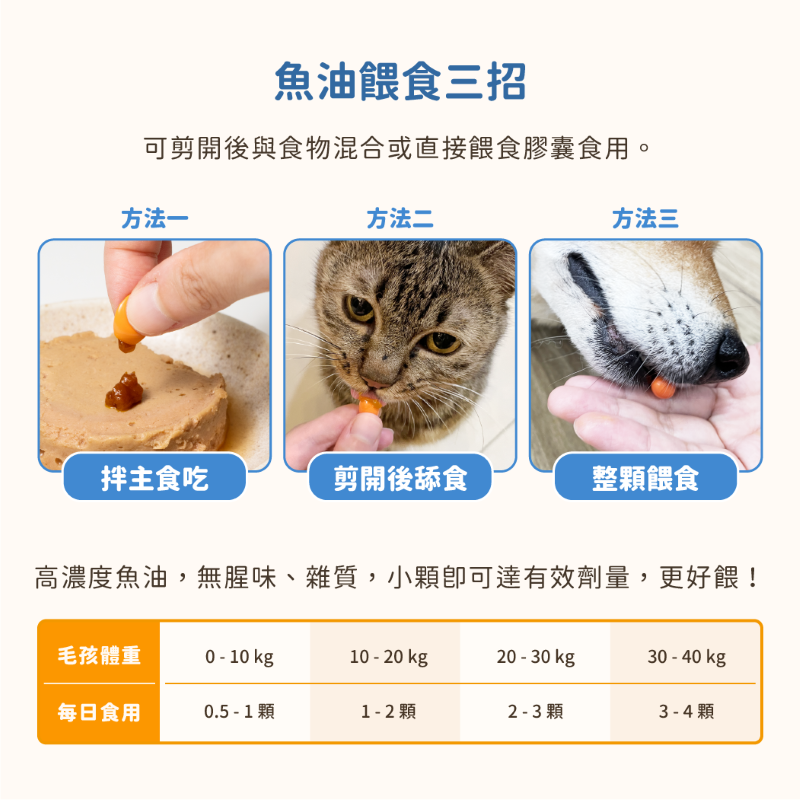 魚油餵食三招

可剪開後與食物混合或直接餵食膠囊食用。

方法一

拌主食吃

方法二

剪開後舔食

方法三

整顆餵食

高濃度魚油，無腥味、雜質，小顆即可達有效劑量，更好餵！

| 毛孩體重 | 0 - 10 kg | 10 - 20 kg | 20 - 30 kg | 30 - 40 kg |
|---|---|---|---|---|
| 每日食用 | 0.5 - 1 顆 | 1 - 2 顆 | 2 - 3 顆 | 3 - 4 顆 |