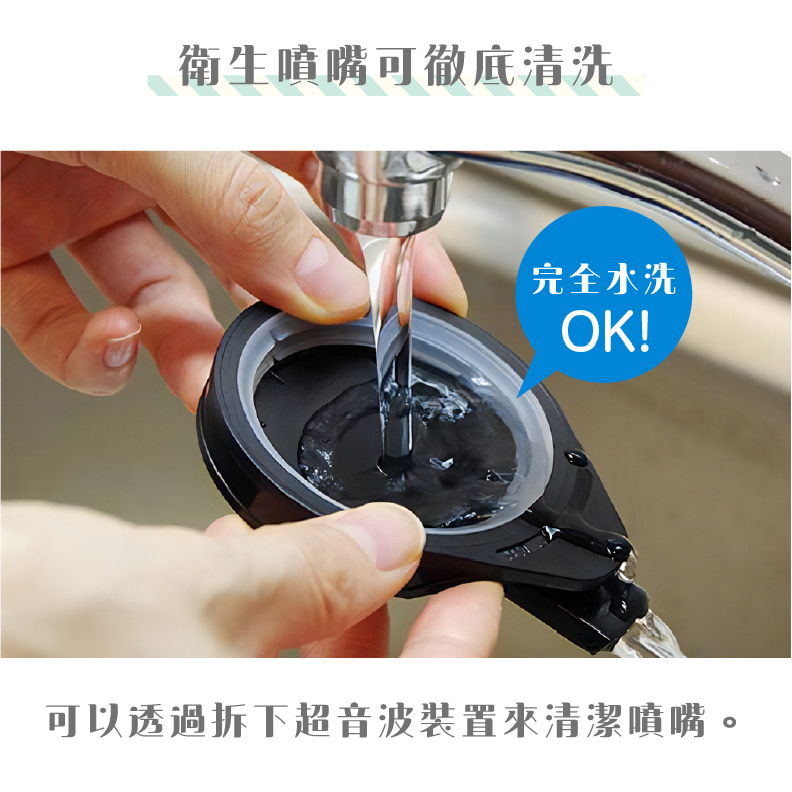 衛生噴嘴可徹底清洗

完全水洗
OK!

可以透過拆下超音波裝置來清潔噴嘴。