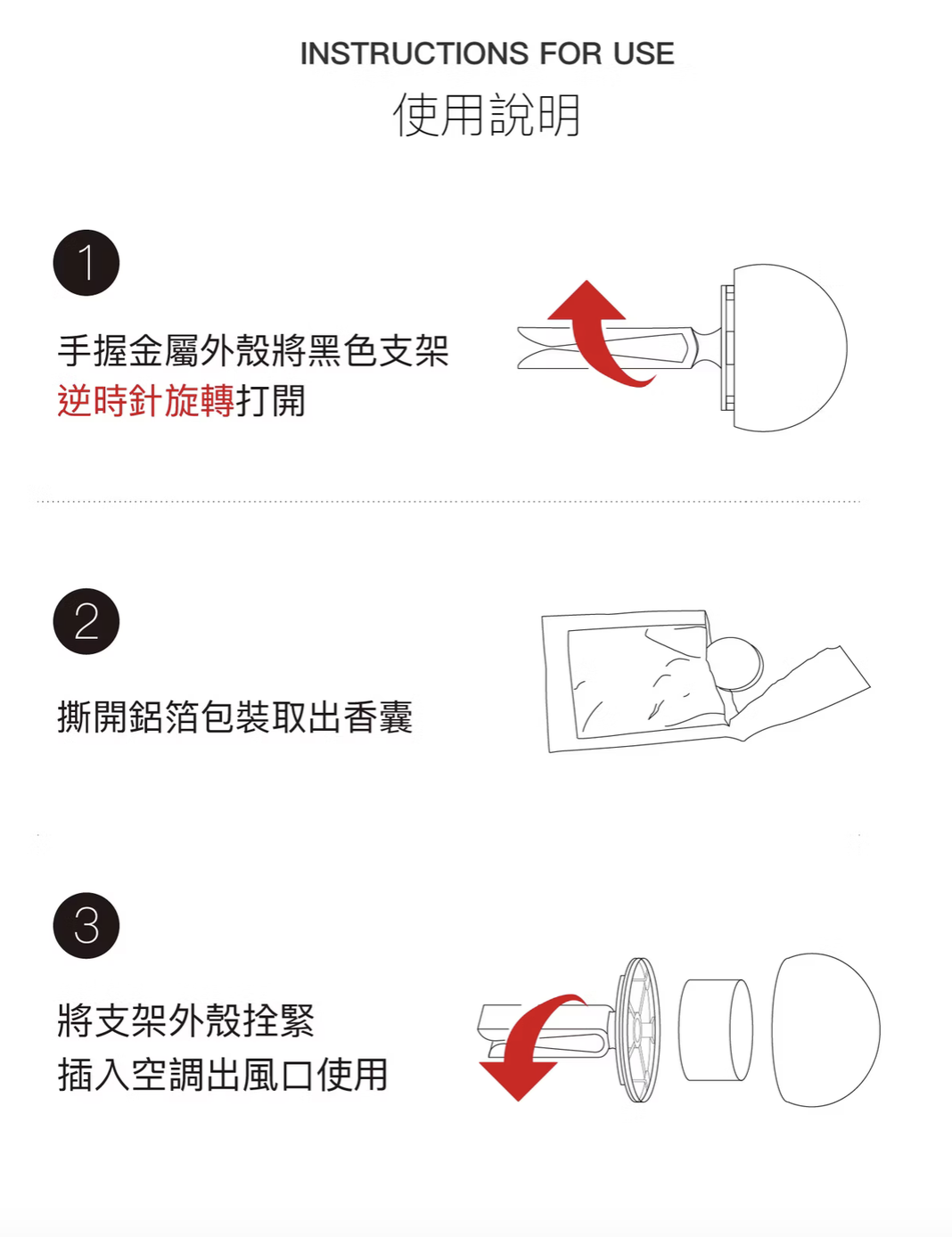 INSTRUCTIONS FOR USE
使用說明

1

手握金屬外殼將黑色支架
逆時針旋轉打開

2

撕開鋁箔包裝取出香囊

3

將支架外殼拴緊
插入空調出風口使用