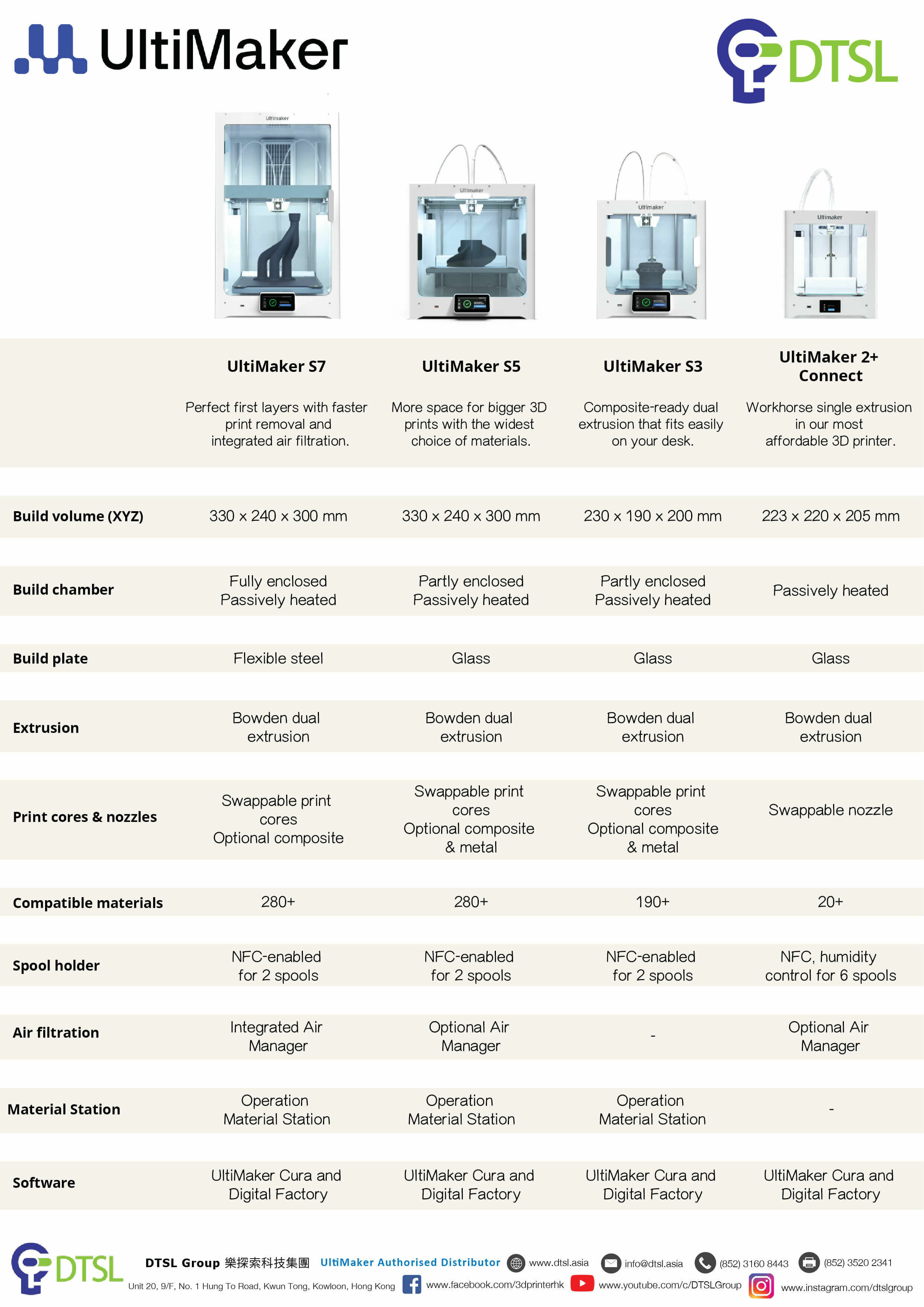 UltiMaker

DTSL

Ultimaker

Ultimaker

Ultimaker

Ultimaker

| | UltiMaker S7 | UltiMaker S5 | UltiMaker S3 | UltiMaker 2+ Connect |
|---|---|---|---|---|
| | Perfect first layers with faster print removal and integrated air filtration. | More space for bigger 3D prints with the widest choice of materials. | Composite-ready dual extrusion that fits easily on your desk. | Workhorse single extrusion in our most affordable 3D printer. |
| Build volume (XYZ) | 330 x 240 x 300 mm | 330 x 240 x 300 mm | 230 x 190 x 200 mm | 223 x 220 x 205 mm |
| Build chamber | Fully enclosed Passively heated | Partly enclosed Passively heated | Partly enclosed Passively heated | Passively heated |
| Build plate | Flexible steel | Glass | Glass | Glass |
| Extrusion | Bowden dual extrusion | Bowden dual extrusion | Bowden dual extrusion | Bowden dual extrusion |
| Print cores & nozzles | Swappable print cores Optional composite | Swappable print cores Optional composite & metal | Swappable print cores Optional composite & metal | Swappable nozzle |
| Compatible materials | 280+ | 280+ | 190+ | 20+ |
| Spool holder | NFC-enabled for 2 spools | NFC-enabled for 2 spools | NFC-enabled for 2 spools | NFC, humidity control for 6 spools |
| Air filtration | Integrated Air Manager | Optional Air Manager | - | Optional Air Manager |
| Material Station | Operation Material Station | Operation Material Station | Operation Material Station | - |
| Software | UltiMaker Cura and Digital Factory | UltiMaker Cura and Digital Factory | UltiMaker Cura and Digital Factory | UltiMaker Cura and Digital Factory |

DTSL

DTSL Group 樂探索科技集團 UltiMaker Authorised Distributor www.dtsl.asia info@dtsl.asia (852) 3160 8443 (852) 3520 2341
Unit 20, 9/F, No. 1 Hung To Road, Kwun Tong, Kowloon, Hong Kong www.facebook.com/3dprinterhk www.youtube.com/c/DTSLGroup www.instagram.com/dtslgroup