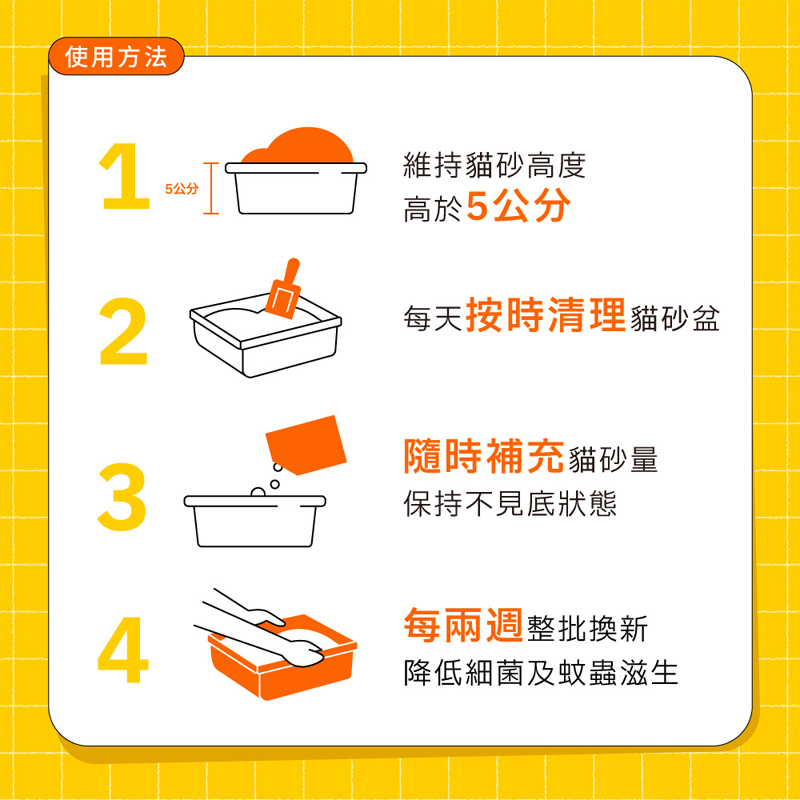 使用方法

1

5公分

維持貓砂高度
高於5公分

2

每天按時清理貓砂盆

3

隨時補充貓砂量
保持不見底狀態

4

每兩週整批換新
降低細菌及蚊蟲滋生