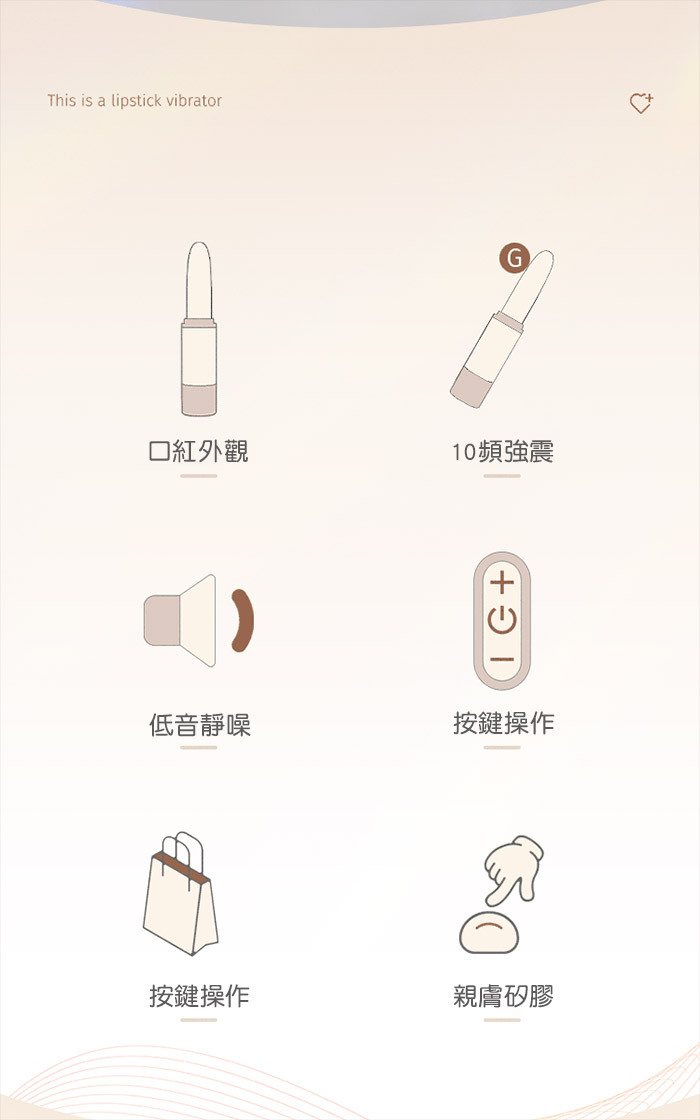 This is a lipstick vibrator

G

口紅外觀

10頻強震

低音靜噪

按鍵操作

按鍵操作

親膚矽膠