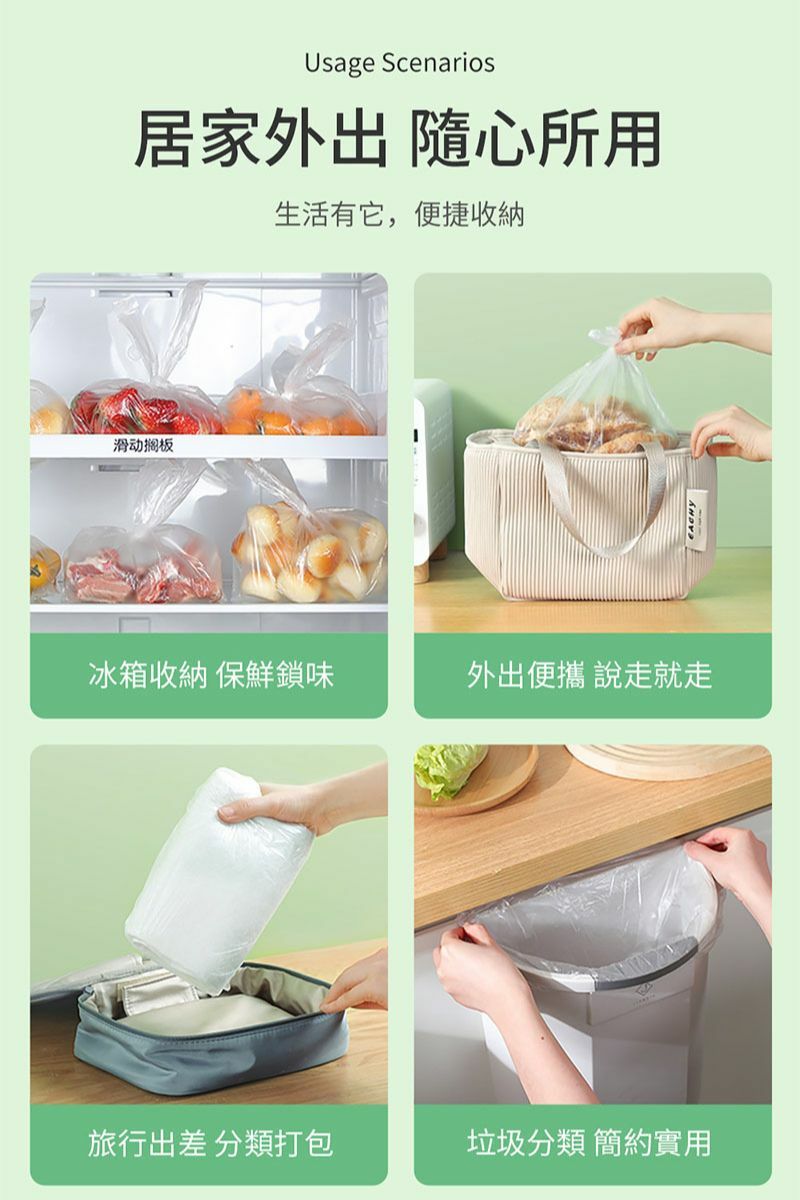 Usage Scenarios

居家外出 隨心所用

生活有它，便捷收納

滑动搁板

EACHY

冰箱收納 保鮮鎖味

外出便攜 說走就走

旅行出差 分類打包

垃圾分類 簡約實用