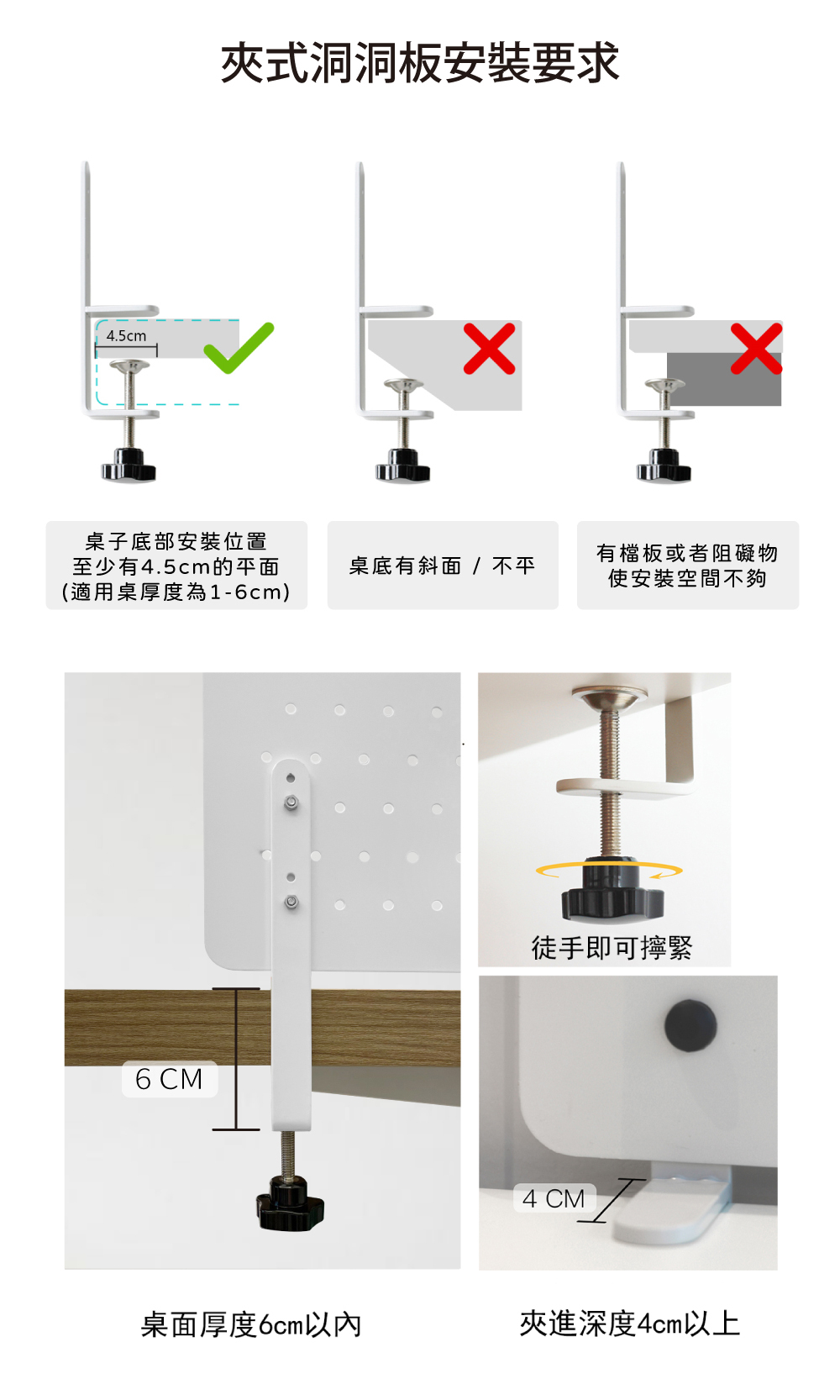 夾式洞洞板安裝要求

4.5cm

桌子底部安裝位置
至少有4.5cm的平面
(適用桌厚度為1-6cm)

桌底有斜面 / 不平

有檔板或者阻礙物
使安裝空間不夠

6 CM

徒手即可擰緊

4 CM

桌面厚度6cm以內

夾進深度4cm以上