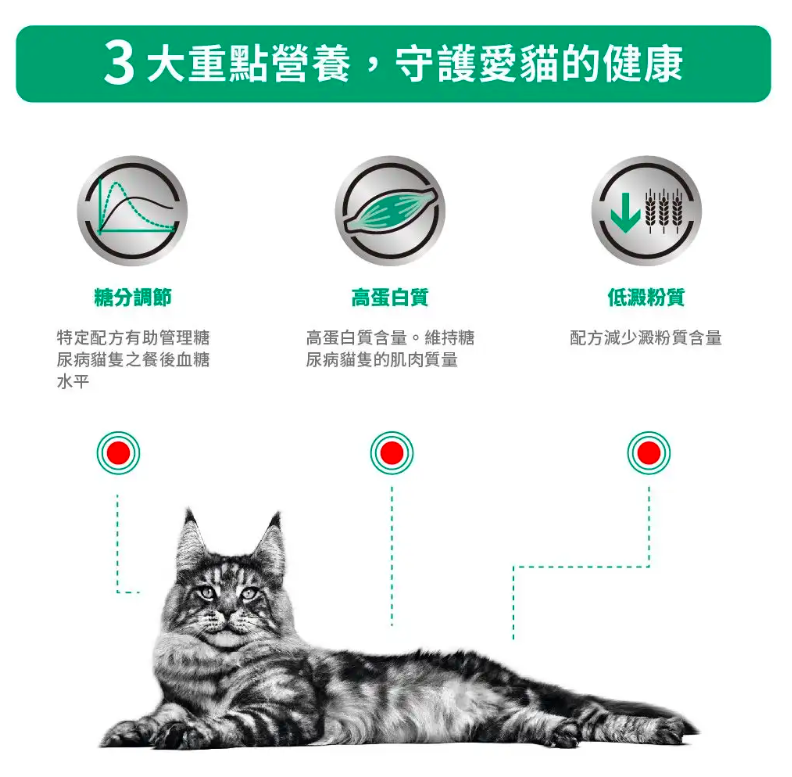 3 大重點營養，守護愛貓的健康

糖分調節

特定配方有助管理糖尿病貓隻之餐後血糖水平

高蛋白質

高蛋白質含量。維持糖尿病貓隻的肌肉質量

低澱粉質

配方減少澱粉質含量