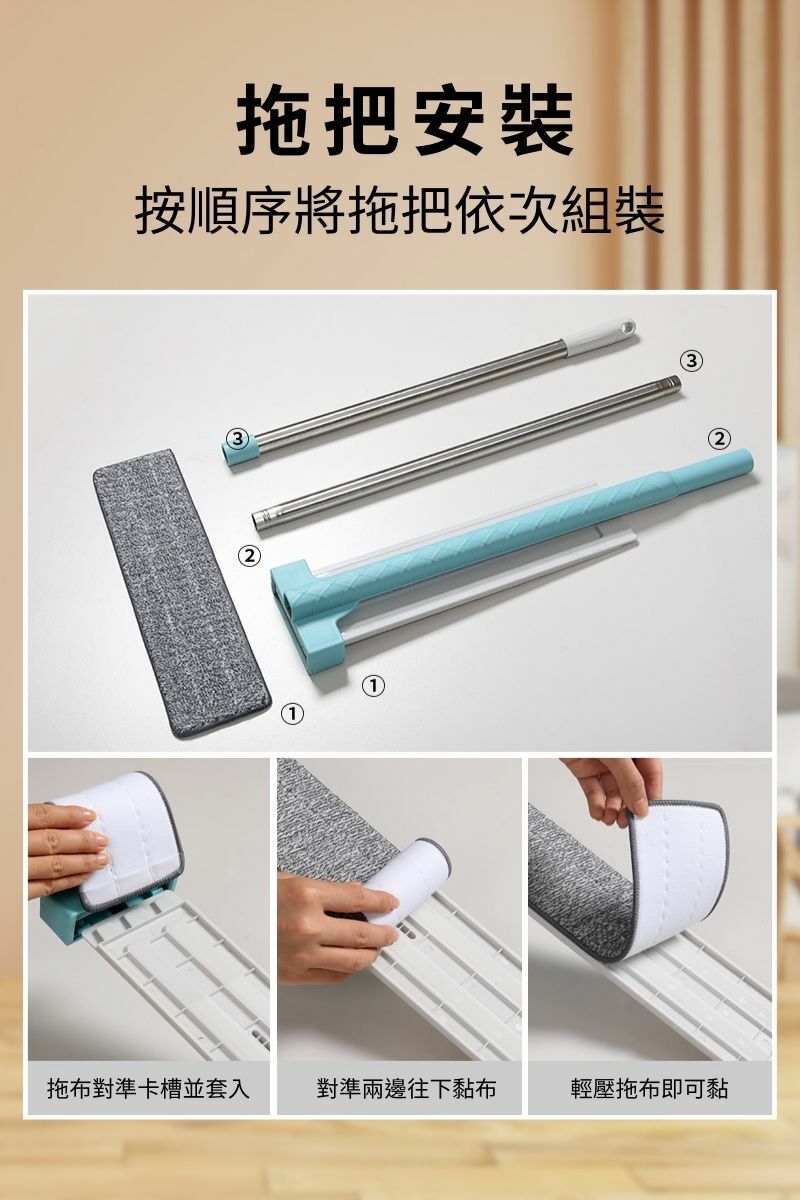 拖把安裝
按順序將拖把依次組裝

③
③
②
②
①
①

拖布對準卡槽並套入

對準兩邊往下黏布

輕壓拖布即可黏