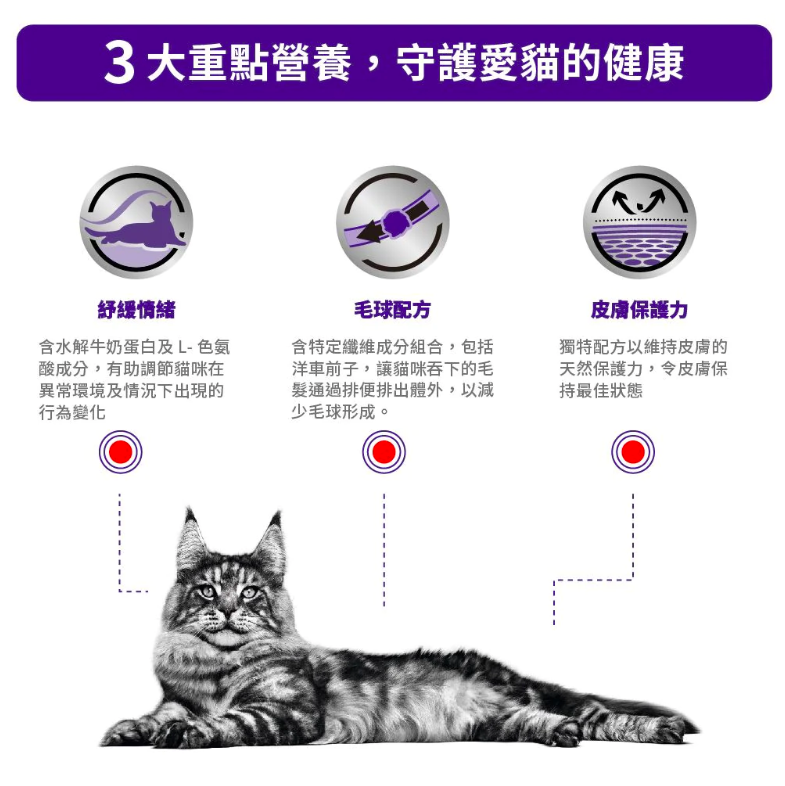 3 大重點營養，守護愛貓的健康

紓緩情緒

含水解牛奶蛋白及 L- 色氨酸成分，有助調節貓咪在異常環境及情況下出現的行為變化

毛球配方

含特定纖維成分組合，包括洋車前子，讓貓咪吞下的毛髮通過排便排出體外，以減少毛球形成。

皮膚保護力

獨特配方以維持皮膚的天然保護力，令皮膚保持最佳狀態