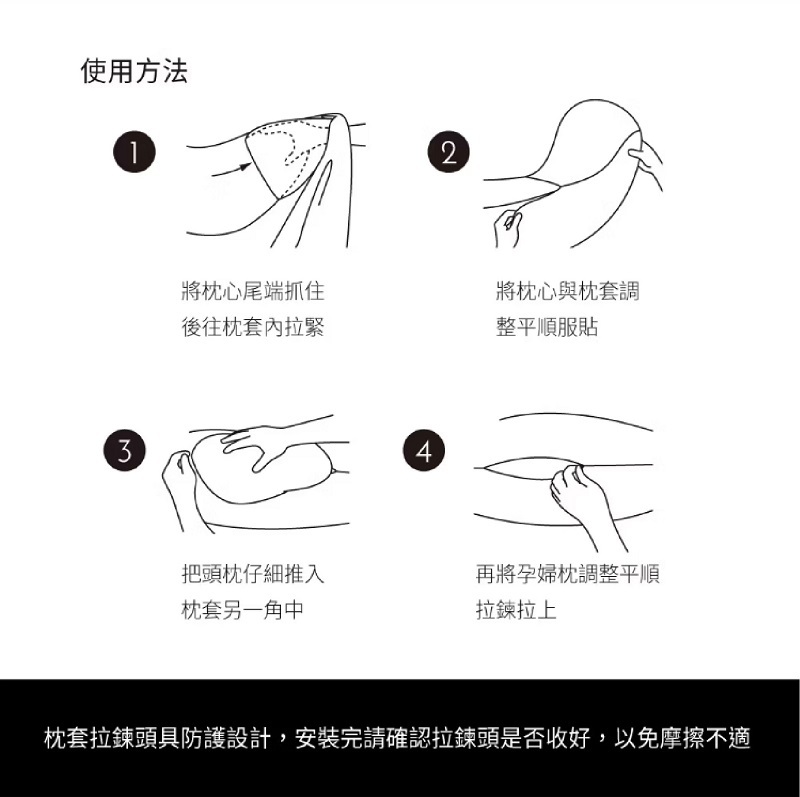 使用方法

1

將枕心尾端抓住
後往枕套內拉緊

2

將枕心與枕套調
整平順服貼

3

把頭枕仔細推入
枕套另一角中

4

再將孕婦枕調整平順
拉鍊拉上

枕套拉鍊頭具防護設計，安裝完請確認拉鍊頭是否收好，以免摩擦不適