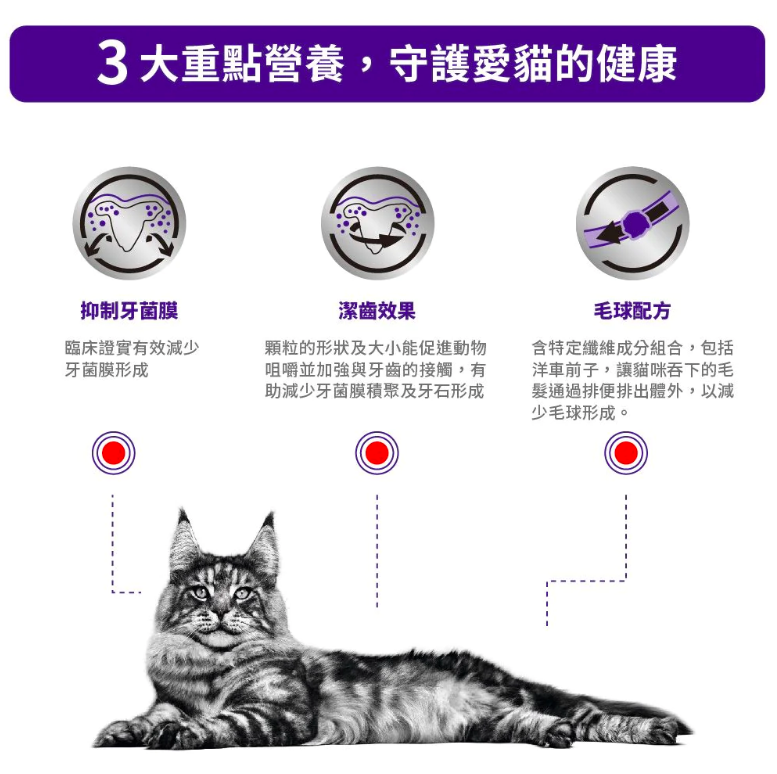 3 大重點營養，守護愛貓的健康

抑制牙菌膜

臨床證實有效減少牙菌膜形成

潔齒效果

顆粒的形狀及大小能促進動物咀嚼並加強與牙齒的接觸，有助減少牙菌膜積聚及牙石形成

毛球配方

含特定纖維成分組合，包括洋車前子，讓貓咪吞下的毛髮通過排便排出體外，以減少毛球形成。