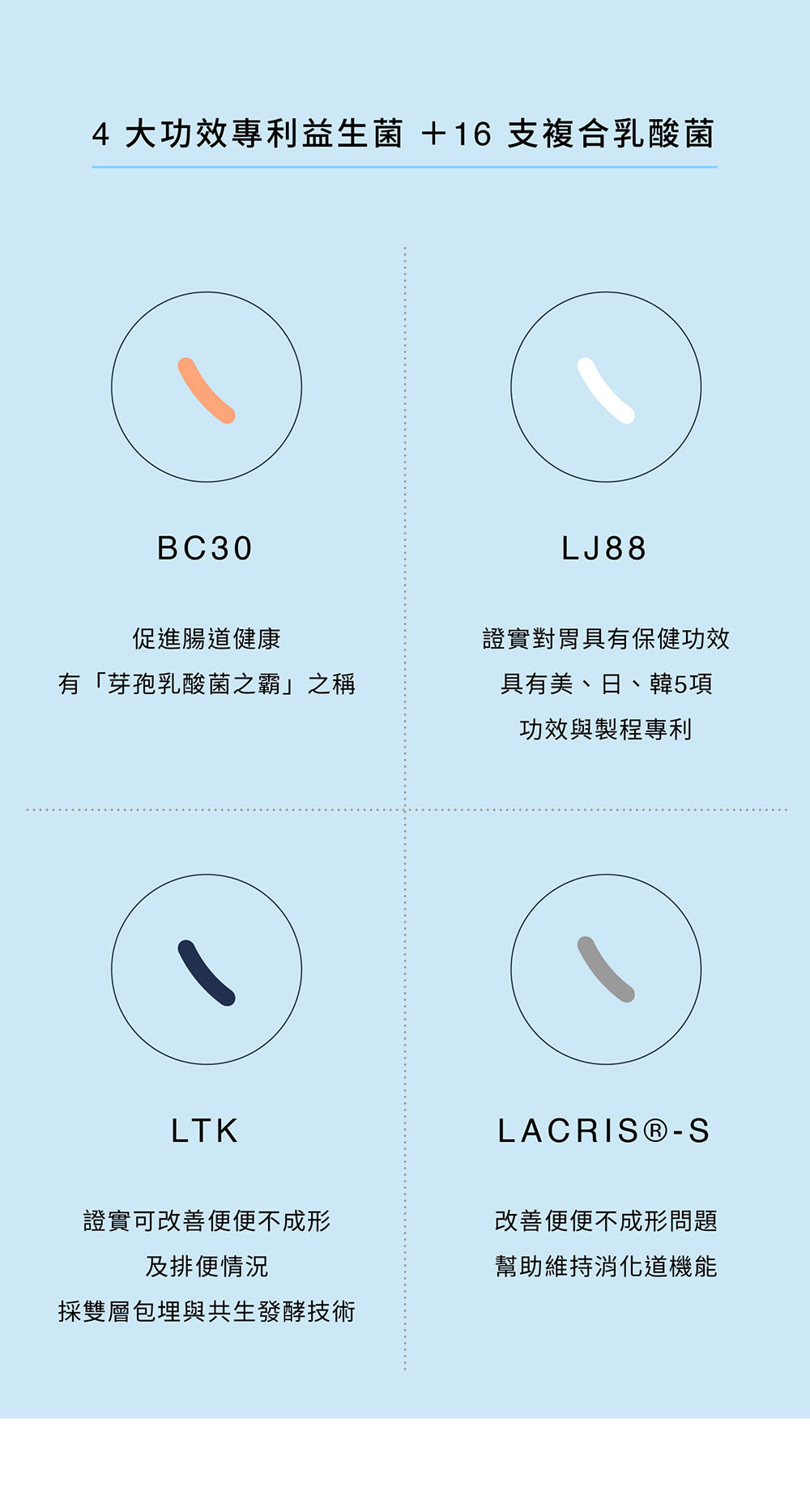 4大功效專利益生菌 +16支複合乳酸菌

BC30

促進腸道健康
有「芽孢乳酸菌之霸」之稱

LJ88

證實對胃具有保健功效
具有美、日、韓5項
功效與製程專利

LTK

證實可改善便便不成形
及排便情況
採雙層包埋與共生發酵技術

LACRIS®-S

改善便便不成形問題
幫助維持消化道機能